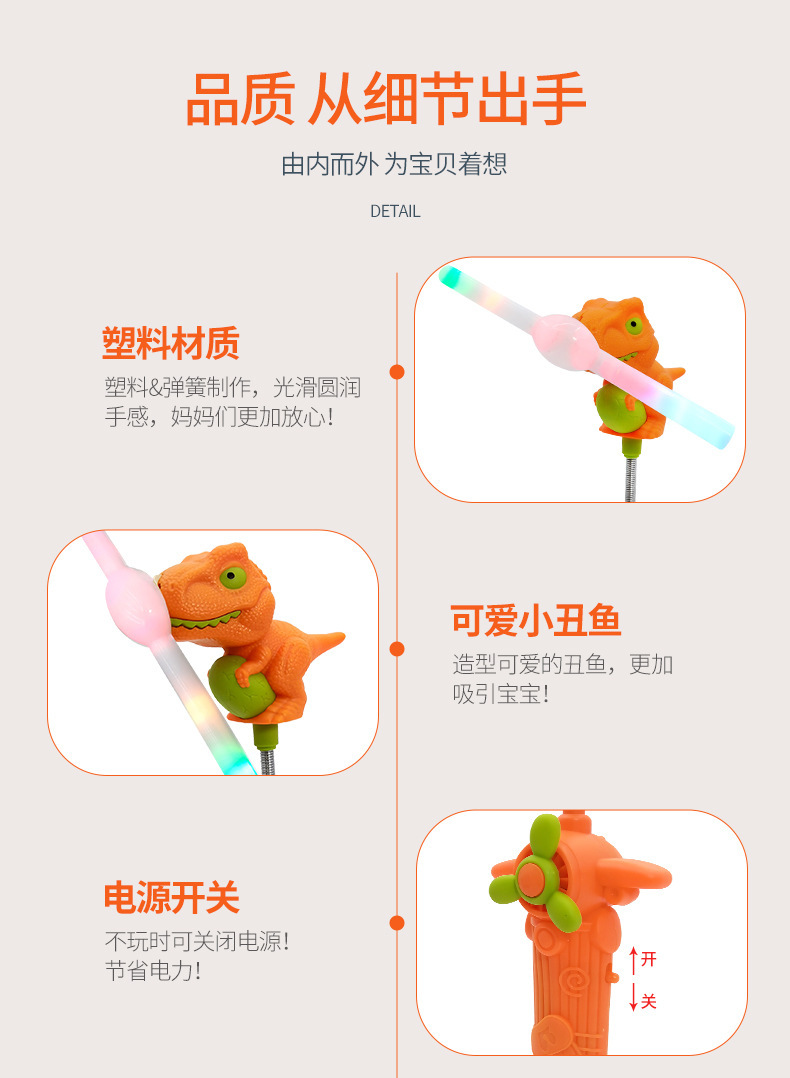 品质 从细节出手

由内而外 为宝贝着想

DETAIL

塑料材质

塑料&弹簧制作，光滑圆润手感，妈妈们更加放心！

可爱小丑鱼

造型可爱的丑鱼，更加吸引宝宝！

电源开关

不玩时可关闭电源！节省电力！

开

关