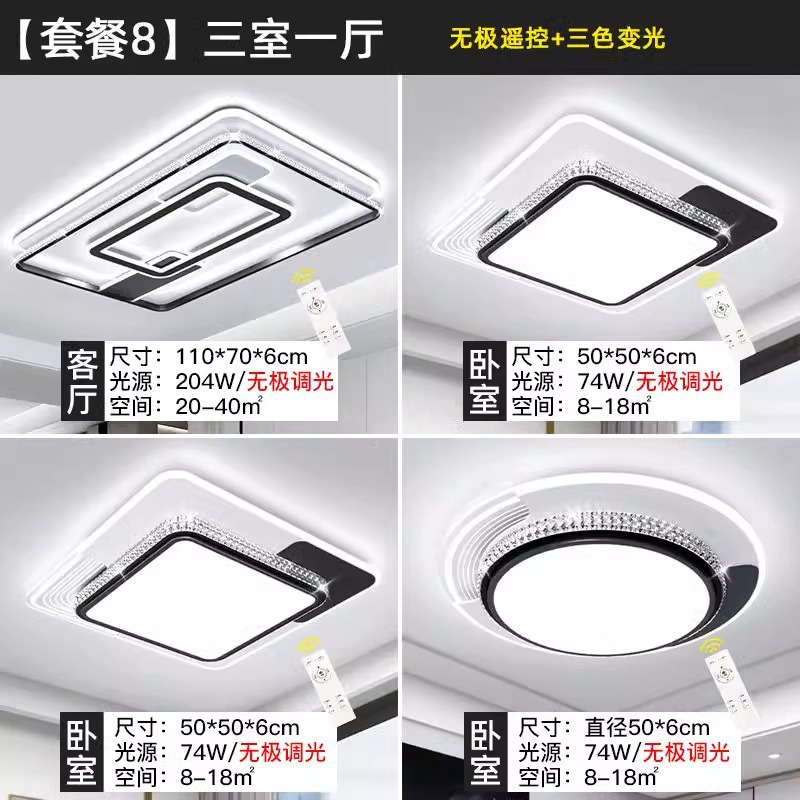 【套餐8】三室一厅 无极遥控+三色变光

客厅
尺寸：110*70*6cm
光源：204W/无极调光
空间：20-40㎡

卧室
尺寸：50*50*6cm
光源：74W/无极调光
空间：8-18㎡

卧室
尺寸：50*50*6cm
光源：74W/无极调光
空间：8-18㎡

卧室
尺寸：直径50*6cm
光源：74W/无极调光
空间：8-18㎡