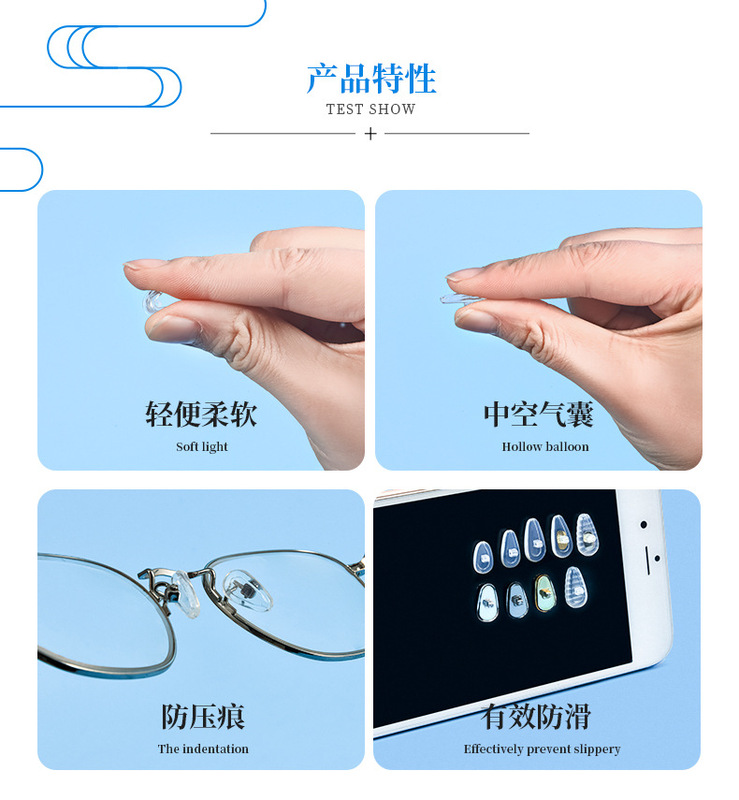 产品特性
TEST SHOW
+

轻便柔软
Soft light

中空气囊
Hollow balloon

防压痕
The indentation

有效防滑
Effectively prevent slippery