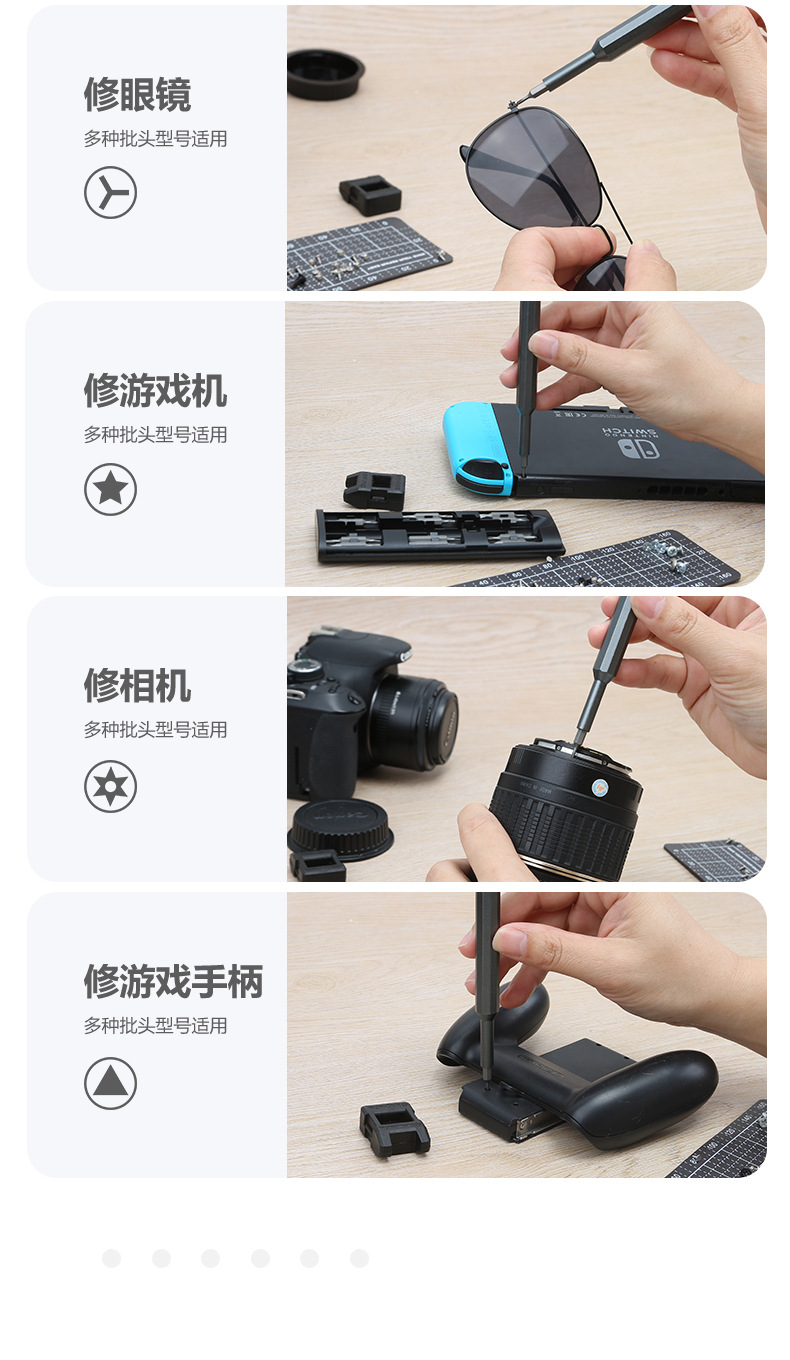 修眼镜
多种批头型号适用

修游戏机
多种批头型号适用

NINTENDO SWITCH

修相机
多种批头型号适用

修游戏手柄
多种批头型号适用