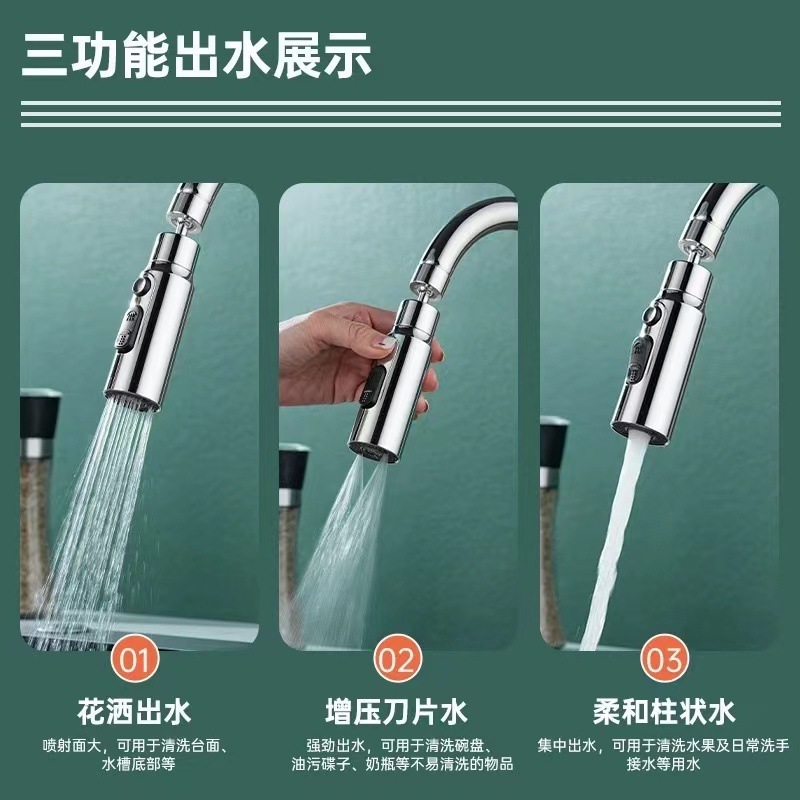 三功能出水展示

01
花洒出水
喷射面大，可用于清洗台面、水槽底部等

02
增压刀片水
强劲出水，可用于清洗碗盘、油污碟子、奶瓶等不易清洗的物品

03
柔和柱状水
集中出水，可用于清洗水果及日常洗手接水等用水