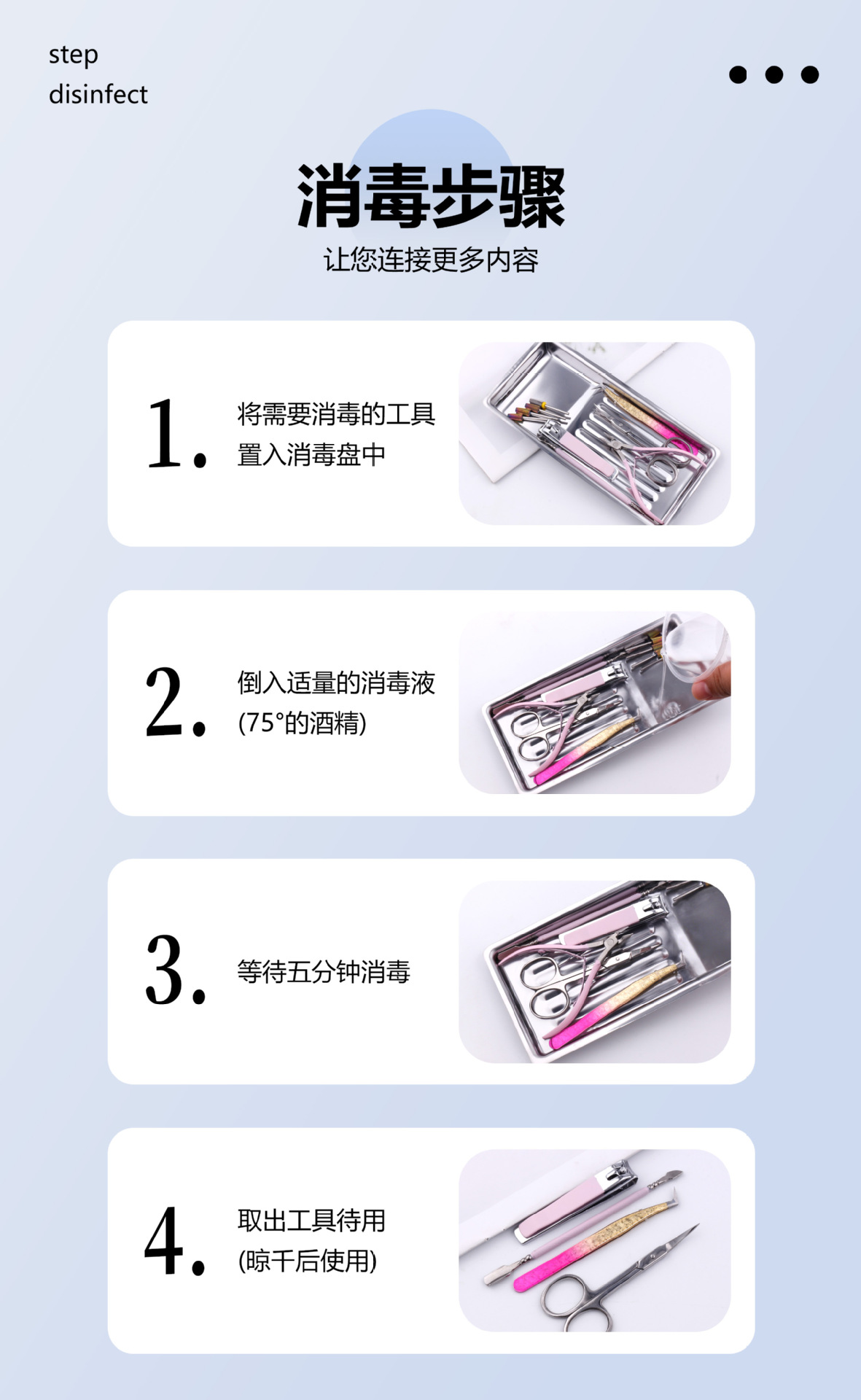 step
disinfect

消毒步骤
让您连接更多内容

1. 将需要消毒的工具置入消毒盘中

2. 倒入适量的消毒液(75°的酒精)

3. 等待五分钟消毒

4. 取出工具待用(晾干后使用)