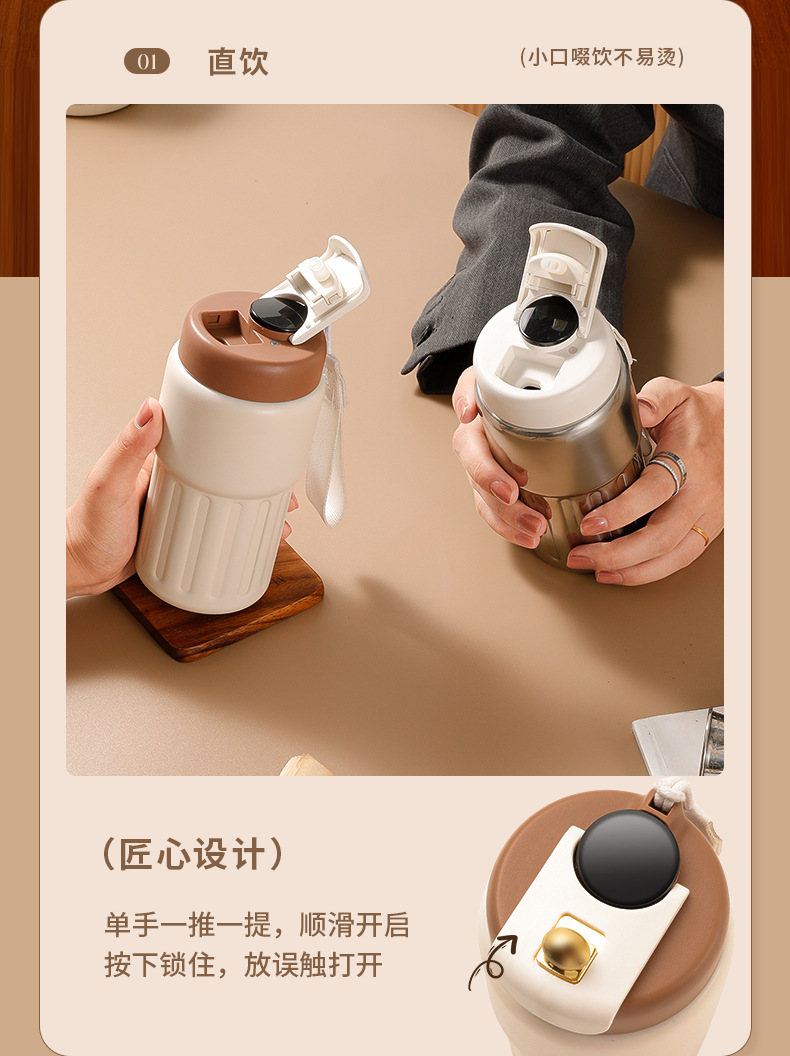 01 直饮

(小口啜饮不易烫)

(匠心设计)

单手一推一提，顺滑开启
按下锁住，放误触打开