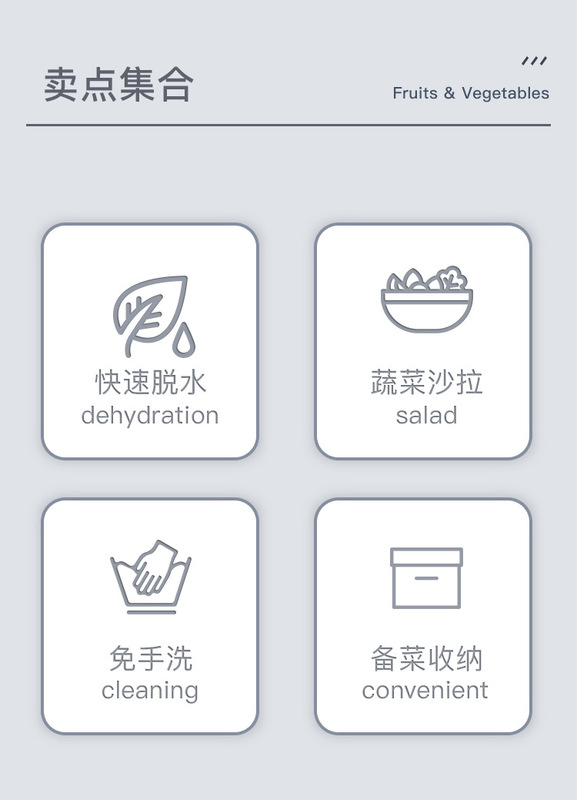 卖点集合

Fruits & Vegetables

快速脱水
dehydration

蔬菜沙拉
salad

免手洗
cleaning

备菜收纳
convenient