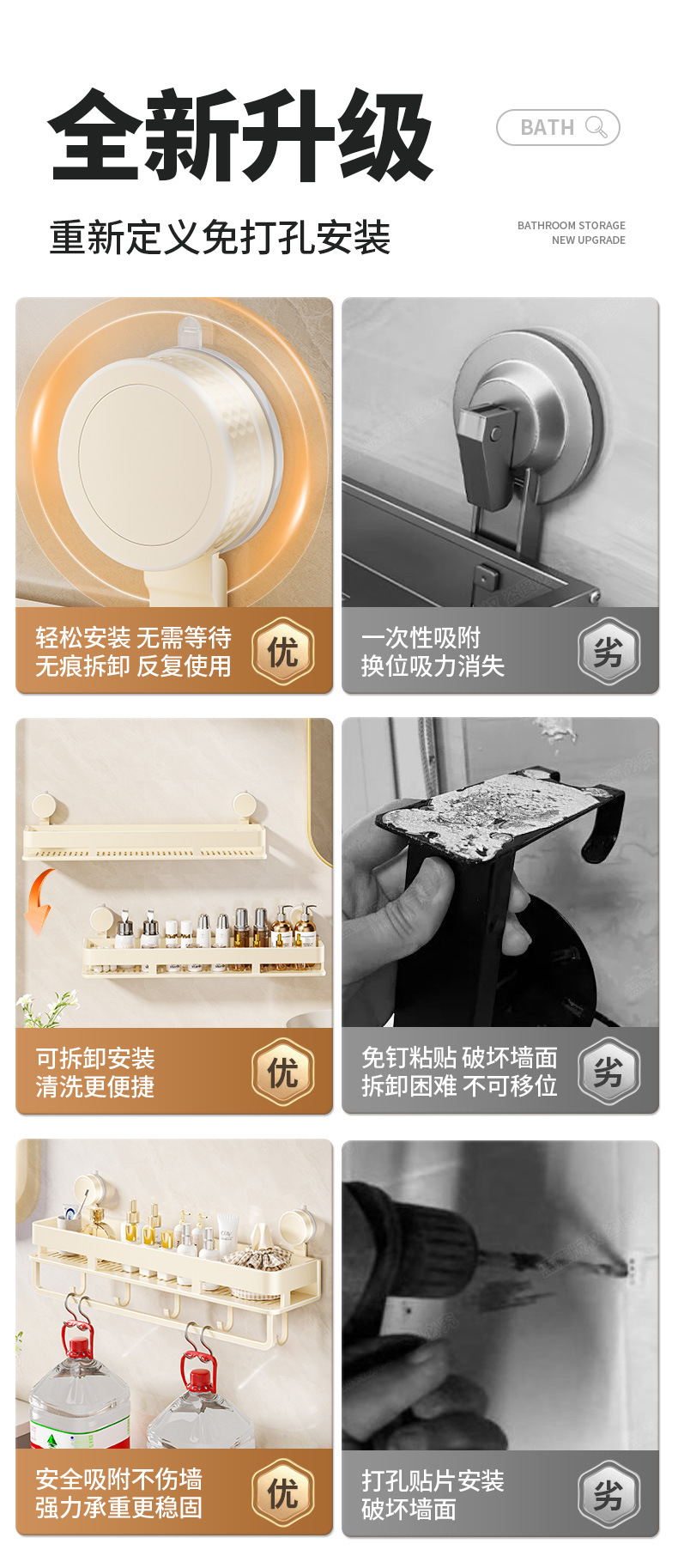 全新升级

BATH

重新定义免打孔安装

BATHROOM STORAGE
NEW UPGRADE

轻松安装 无需等待
无痕拆卸 反复使用

优

一次性吸附
换位吸力消失

劣

可拆卸安装
清洗更便捷

优

免钉粘贴 破坏墙面
拆卸困难 不可移位

劣

安全吸附不伤墙
强力承重更稳固

优

打孔贴片安装
破坏墙面

劣