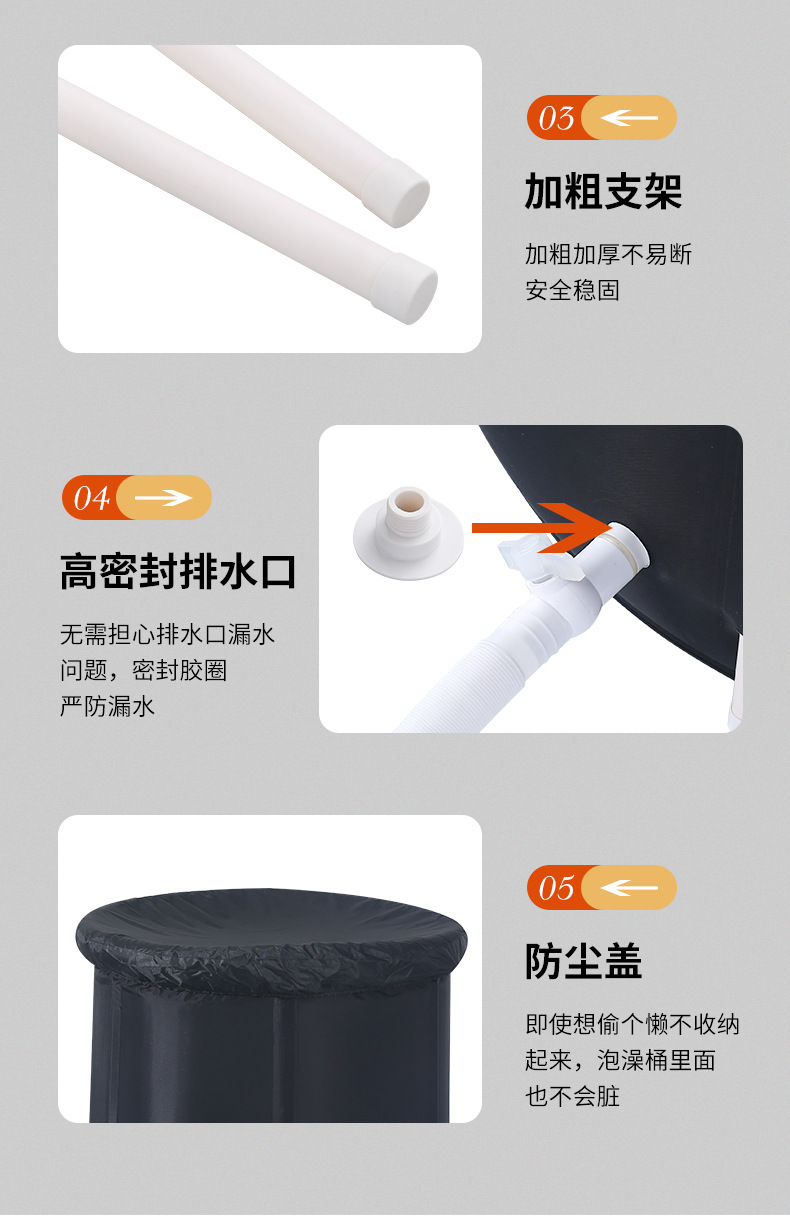 03

加粗支架

加粗加厚不易断
安全稳固

04

高密封排水口

无需担心排水口漏水
问题，密封胶圈
严防漏水

05

防尘盖

即使想偷个懒不收纳
起来，泡澡桶里面
也不会脏