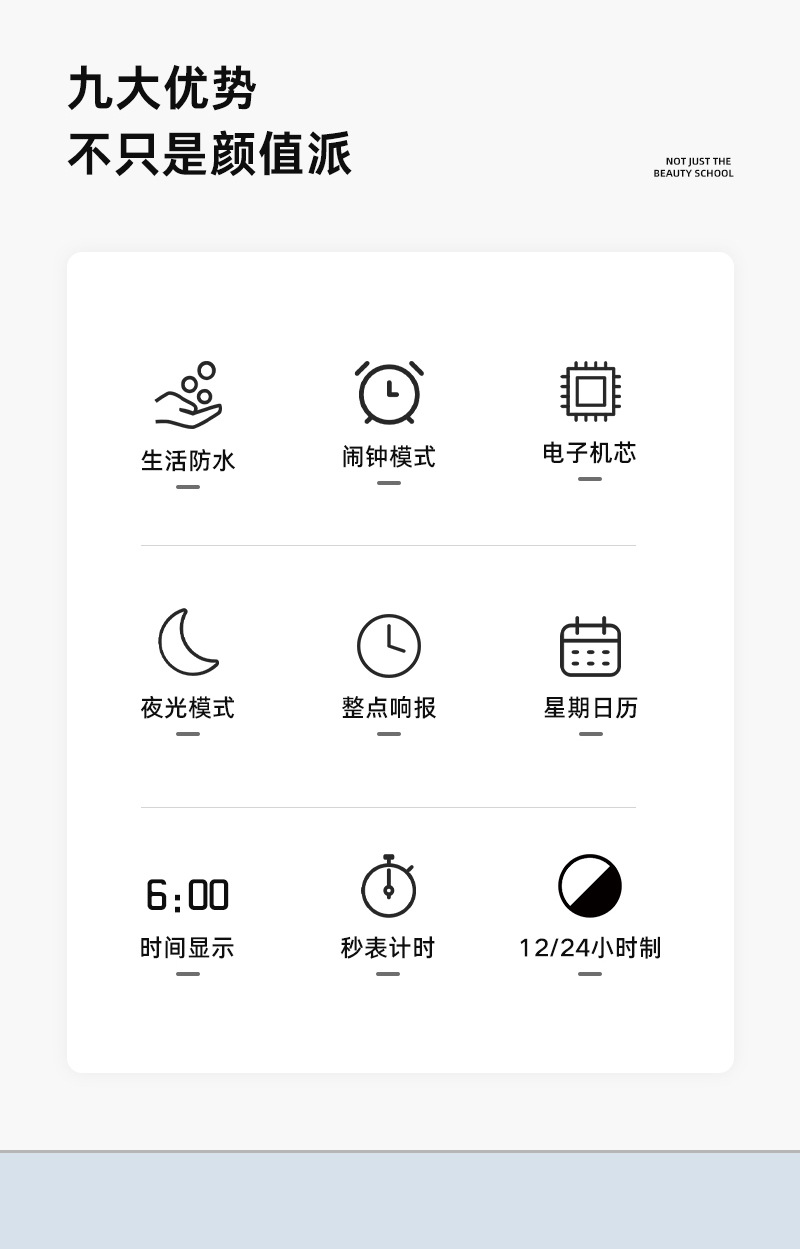 九大优势
不只是颜值派

NOT JUST THE
BEAUTY SCHOOL

生活防水

闹钟模式

电子机芯

夜光模式

整点响报

星期日历

6:00

时间显示

秒表计时

12/24小时制