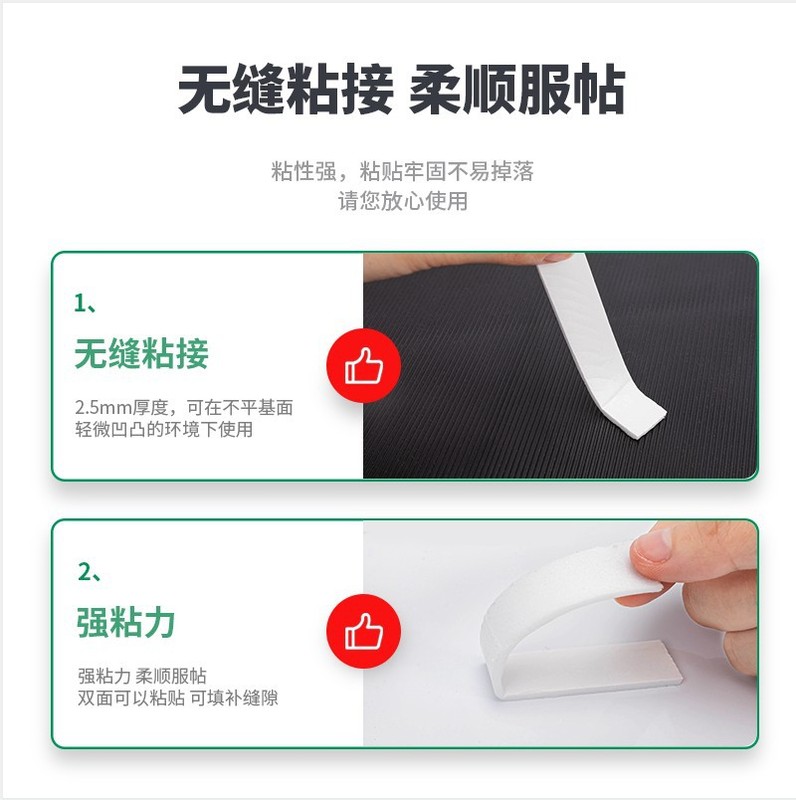 无缝粘接 柔顺服帖

粘性强，粘贴牢固不易掉落
请您放心使用

1、

无缝粘接

2.5mm厚度，可在不平基面
轻微凹凸的环境下使用

2、

强粘力

强粘力 柔顺服帖
双面可以粘贴 可填补缝隙