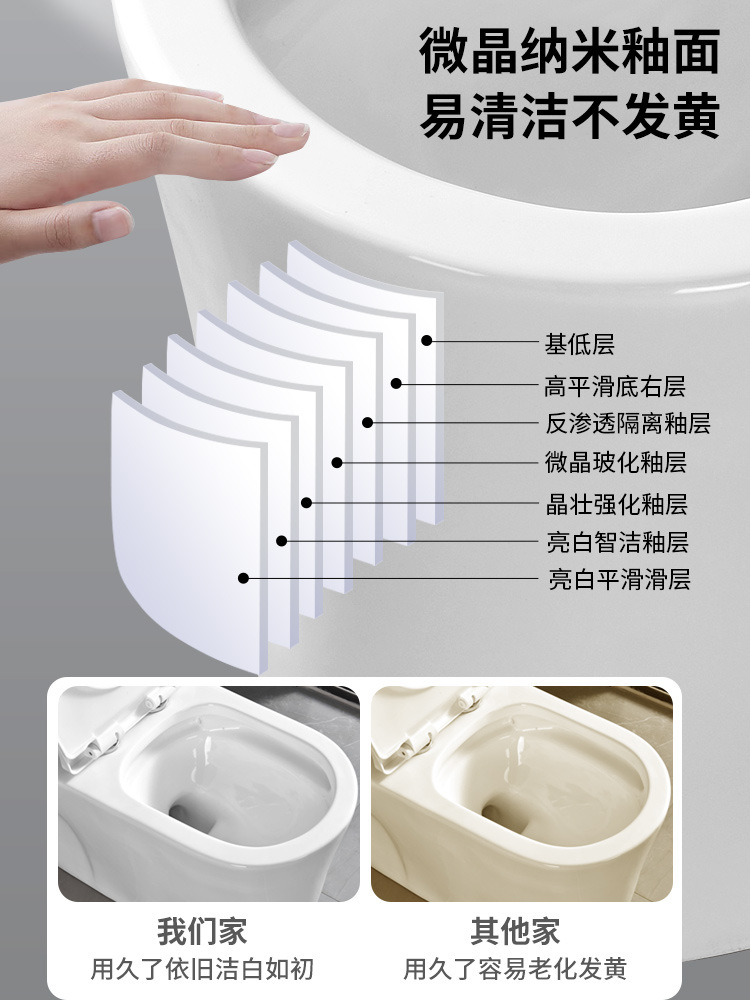 微晶纳米釉面
易清洁不发黄

基低层
高平滑底右层
反渗透隔离釉层
微晶玻化釉层
晶壮强化釉层
亮白智洁釉层
亮白平滑滑层

我们家
用久了依旧洁白如初

其他家
用久了容易老化发黄