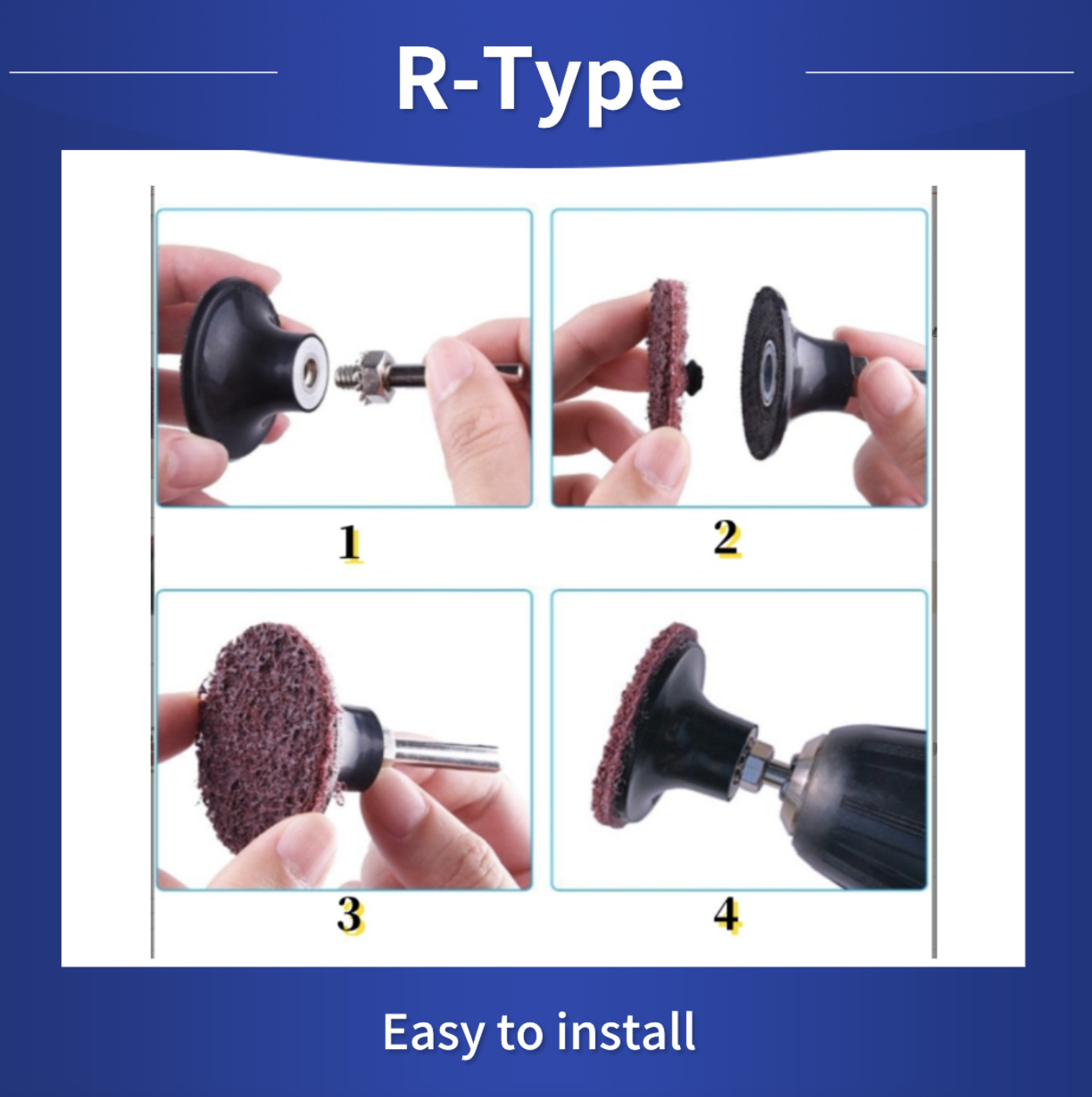 R-Type

1

2

3

4

Easy to install