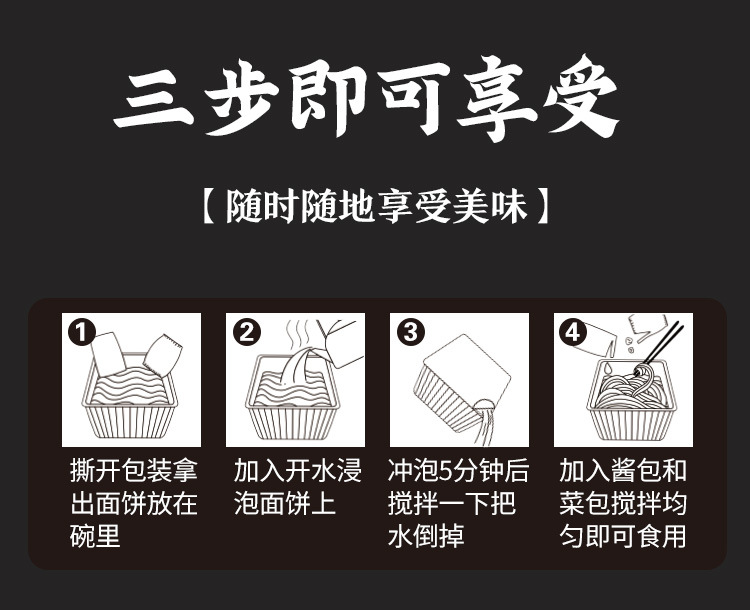 三步即可享受

【随时随地享受美味】

1
撕开包装拿出面饼放在碗里

2
加入开水浸泡面饼上

3
冲泡5分钟后搅拌一下把水倒掉

4
加入酱包和菜包搅拌均匀即可食用