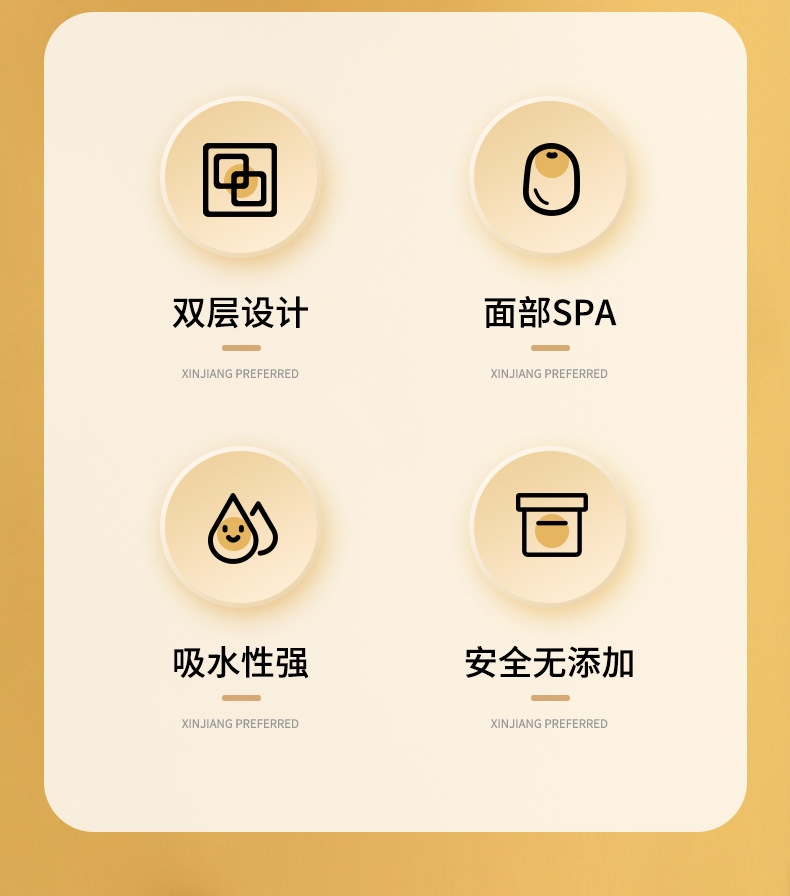 双层设计

XINJIANG PREFERRED

面部SPA

XINJIANG PREFERRED

吸水性强

XINJIANG PREFERRED

安全无添加

XINJIANG PREFERRED