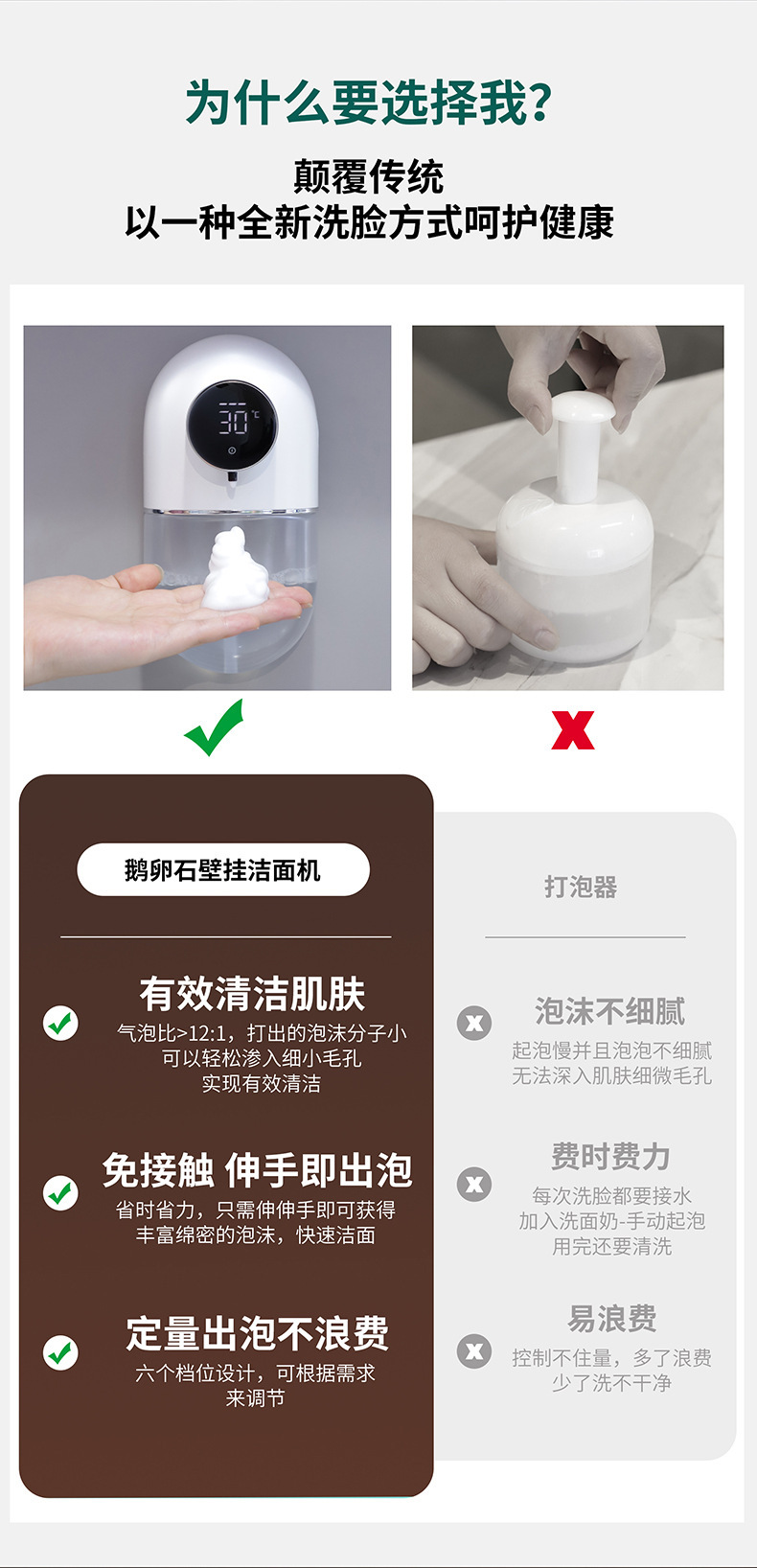 为什么要选择我?

颠覆传统
以一种全新洗脸方式呵护健康

30℃

鹅卵石壁挂洁面机

有效清洁肌肤
气泡比>12:1，打出的泡沫分子小
可以轻松渗入细小毛孔
实现有效清洁

免接触 伸手即出泡
省时省力，只需伸伸手即可获得
丰富绵密的泡沫，快速洁面

定量出泡不浪费
六个档位设计，可根据需求
来调节

打泡器

泡沫不细腻
起泡慢并且泡泡不细腻
无法深入肌肤细微毛孔

费时费力
每次洗脸都要接水
加入洗面奶-手动起泡
用完还要清洗

易浪费
控制不住量，多了浪费
少了洗不干净