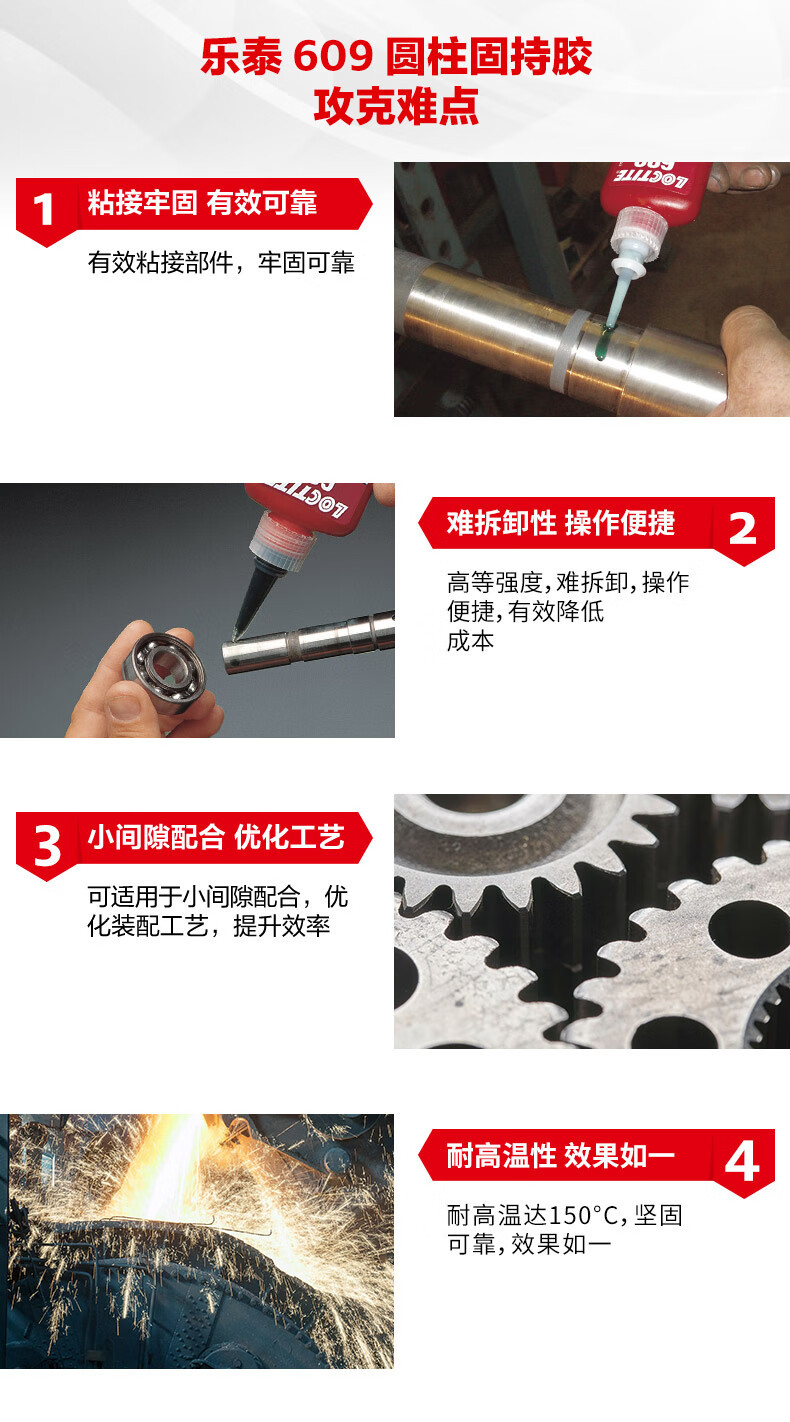 乐泰 609 圆柱固持胶
攻克难点

1 粘接牢固 有效可靠

有效粘接部件，牢固可靠

LOCTITE

LOCTITE

难拆卸性 操作便捷 2

高等强度,难拆卸,操作便捷,有效降低成本

3 小间隙配合 优化工艺

可适用于小间隙配合，优化装配工艺，提升效率

耐高温性 效果如一 4

耐高温达150°C,坚固可靠,效果如一