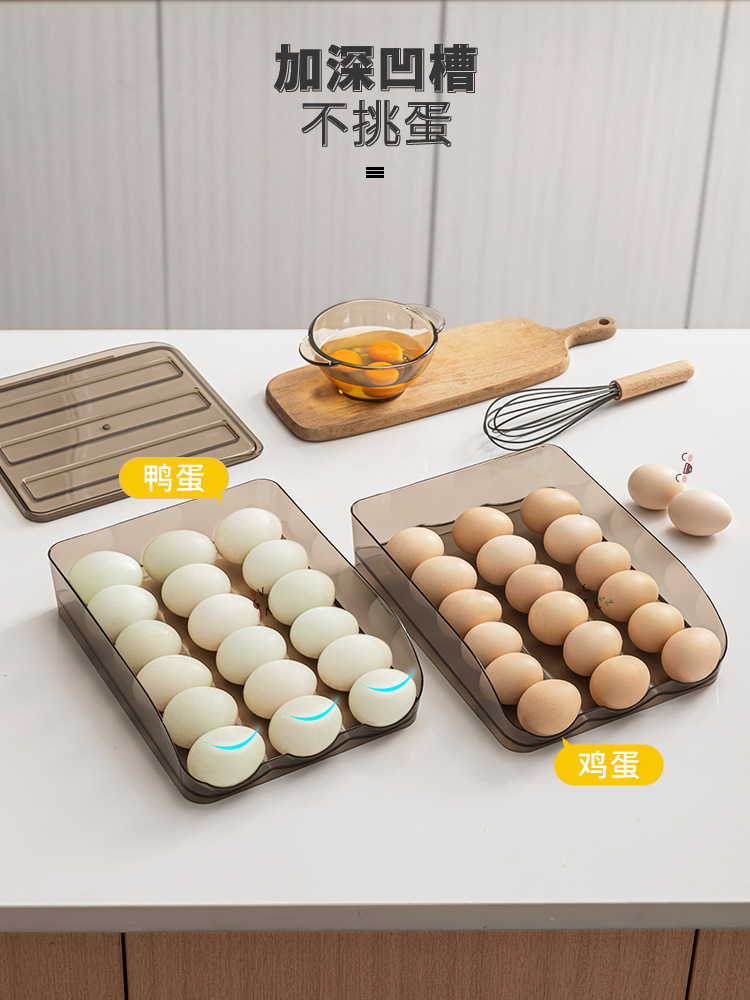 加深凹槽
不挑蛋

鸭蛋

鸡蛋