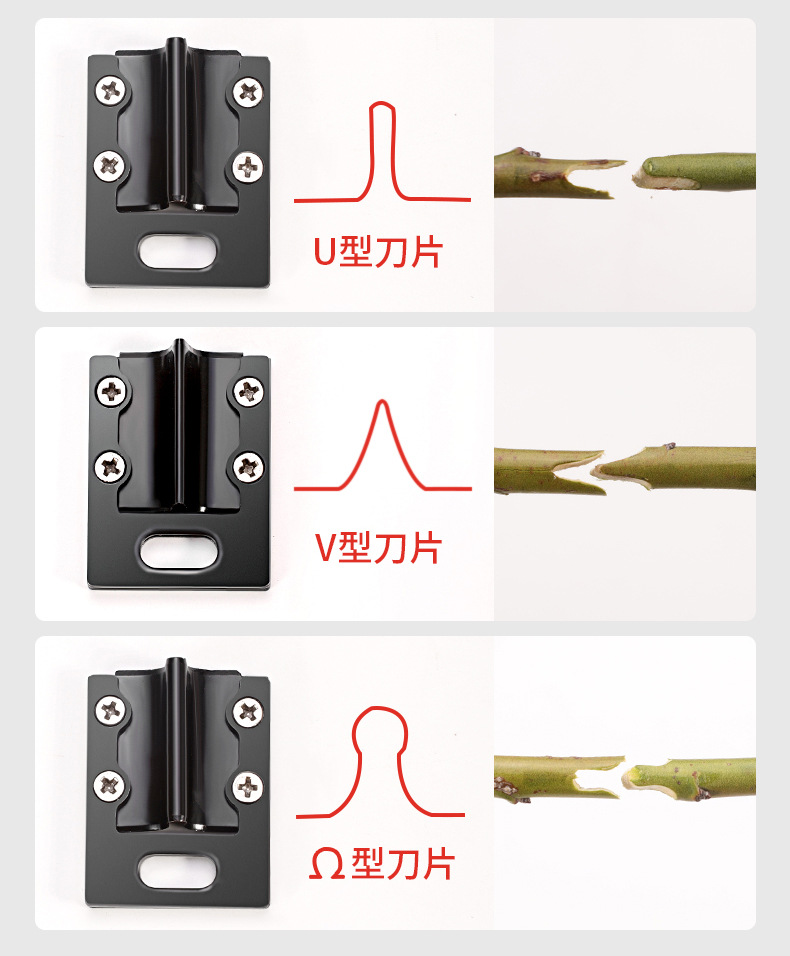 U型刀片

V型刀片

Ω型刀片