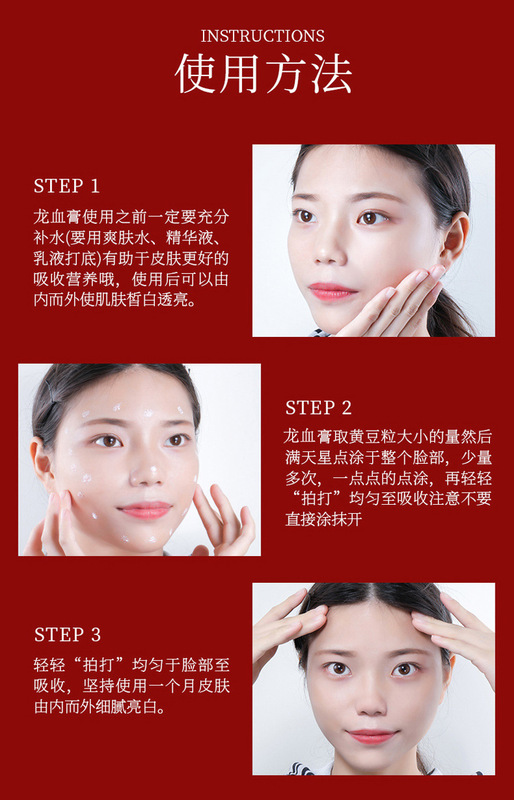 INSTRUCTIONS
使用方法

STEP 1
龙血膏使用之前一定要充分补水(要用爽肤水、精华液、乳液打底)有助于皮肤更好的吸收营养哦，使用后可以由内而外使肌肤皙白透亮。

STEP 2
龙血膏取黄豆粒大小的量然后满天星点涂于整个脸部，少量多次，一点点的点涂，再轻轻“拍打”均匀至吸收注意不要直接涂抹开

STEP 3
轻轻“拍打”均匀于脸部至吸收，坚持使用一个月皮肤由内而外细腻亮白。