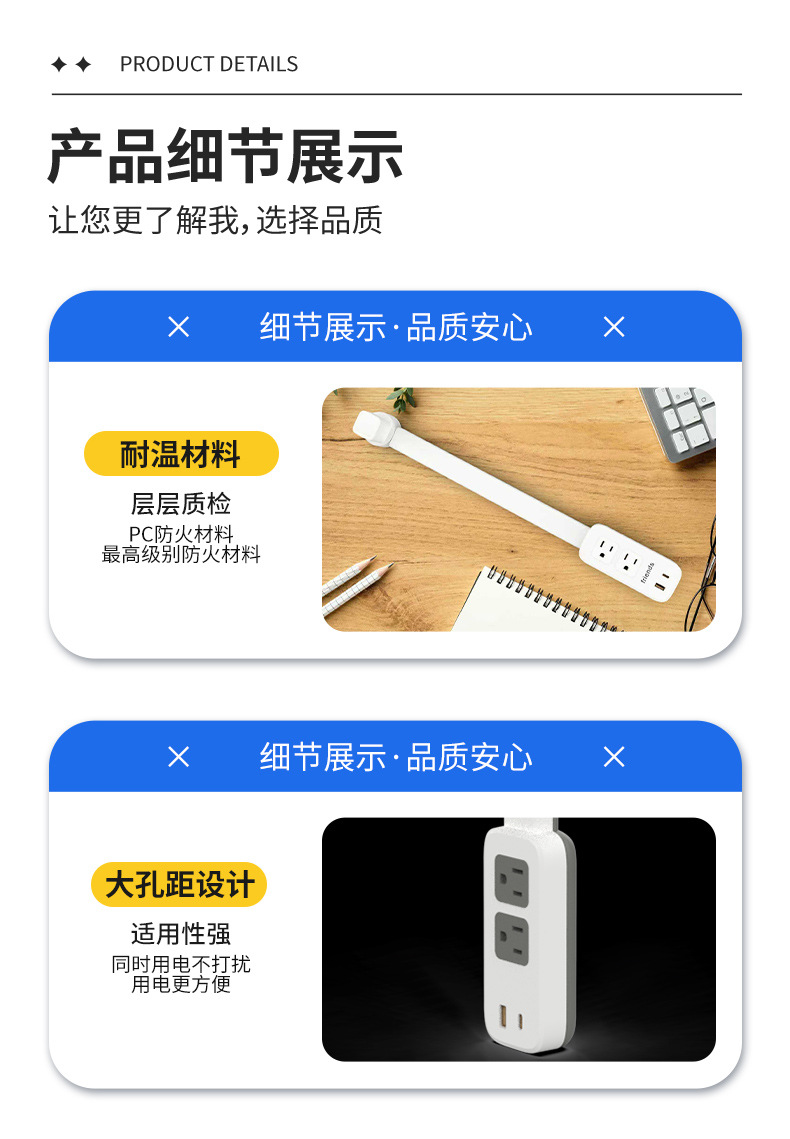 ✦✦ PRODUCT DETAILS

产品细节展示

让您更了解我,选择品质

× 细节展示·品质安心 ×

耐温材料

层层质检

PC防火材料
最高级别防火材料

friends

× 细节展示·品质安心 ×

大孔距设计

适用性强

同时用电不打扰
用电更方便