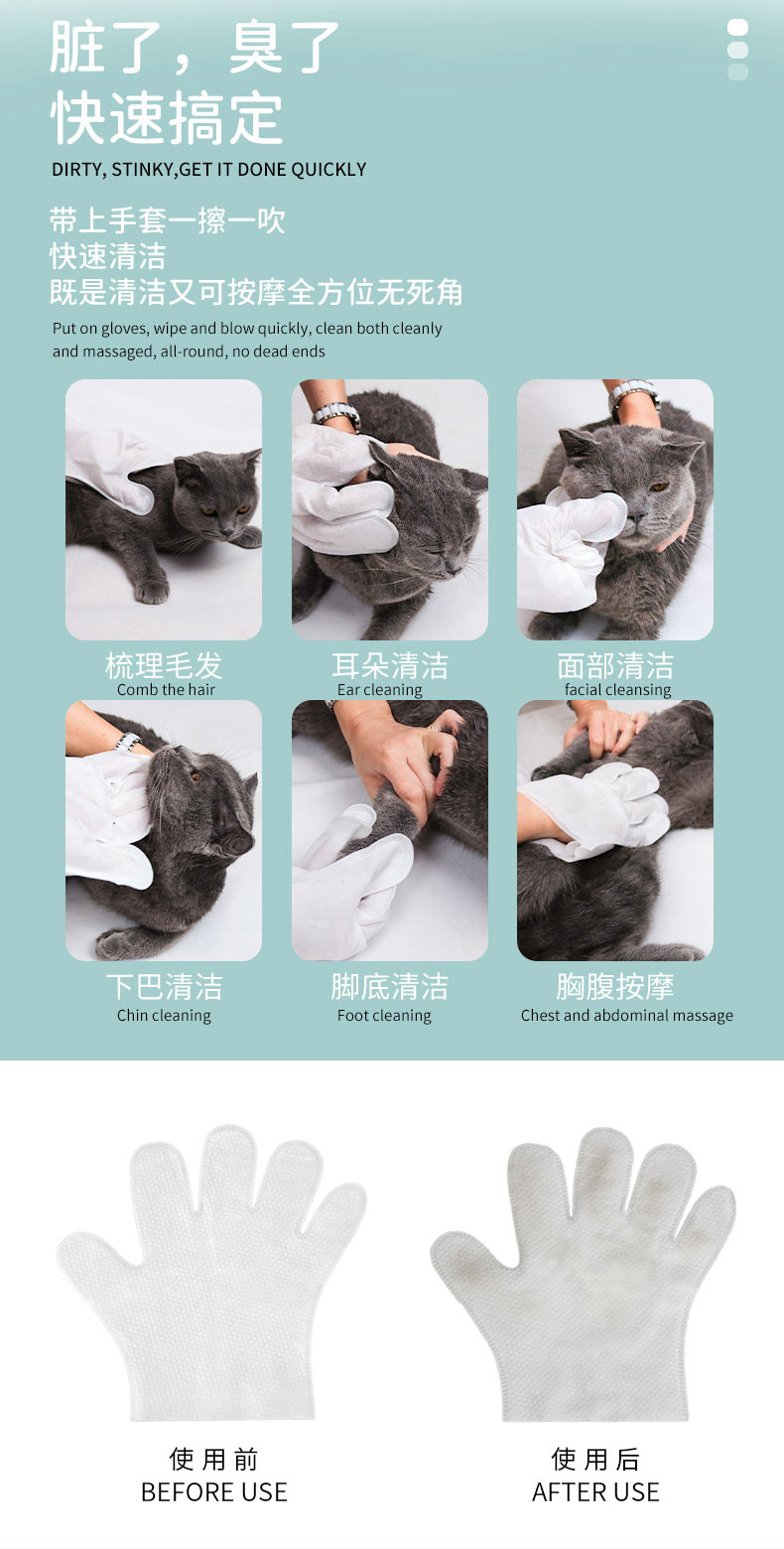 脏了，臭了
快速搞定
DIRTY, STINKY,GET IT DONE QUICKLY

带上手套一擦一吹
快速清洁
既是清洁又可按摩全方位无死角
Put on gloves, wipe and blow quickly, clean both cleanly and massaged, all-round, no dead ends

梳理毛发
Comb the hair

耳朵清洁
Ear cleaning

面部清洁
facial cleansing

下巴清洁
Chin cleaning

脚底清洁
Foot cleaning

胸腹按摩
Chest and abdominal massage

使用前
BEFORE USE

使用后
AFTER USE