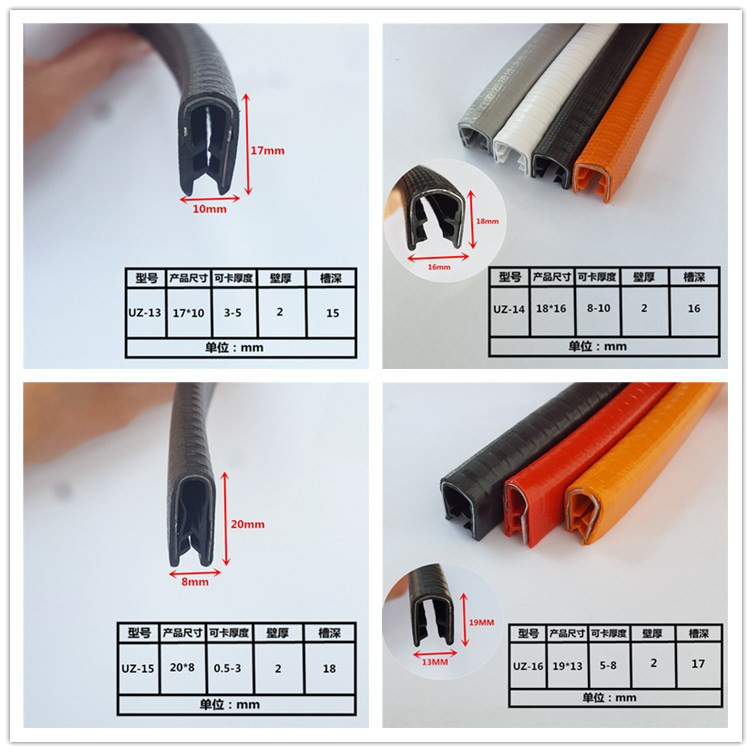 17mm

10mm

| 型号 | 产品尺寸 | 可卡厚度 | 壁厚 | 槽深 |
|---|---|---|---|---|
| UZ-13 | 17*10 | 3-5 | 2 | 15 |
| 单位：mm | | | | |

18mm

16mm

| 型号 | 产品尺寸 | 可卡厚度 | 壁厚 | 槽深 |
|---|---|---|---|---|
| UZ-14 | 18*16 | 8-10 | 2 | 16 |
| 单位：mm | | | | |

20mm

8mm

| 型号 | 产品尺寸 | 可卡厚度 | 壁厚 | 槽深 |
|---|---|---|---|---|
| UZ-15 | 20*8 | 0.5-3 | 2 | 18 |
| 单位：mm | | | | |

19MM

13MM

| 型号 | 产品尺寸 | 可卡厚度 | 壁厚 | 槽深 |
|---|---|---|---|---|
| UZ-16 | 19*13 | 5-8 | 2 | 17 |
| 单位：mm | | | | |