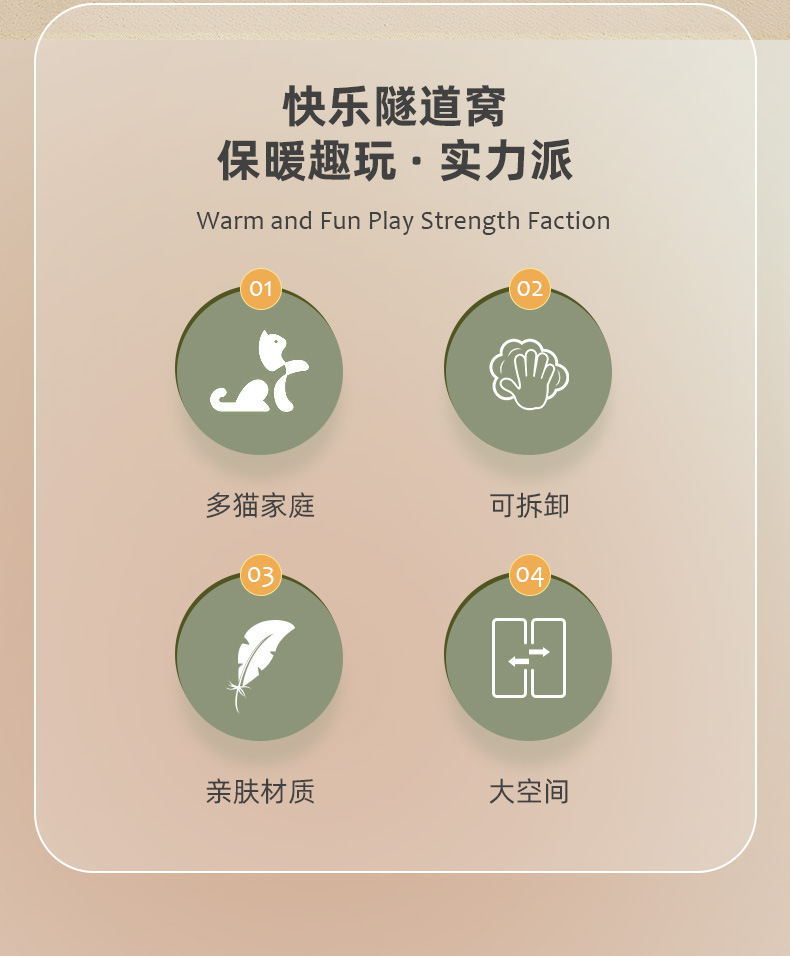 快乐隧道窝
保暖趣玩·实力派

Warm and Fun Play Strength Faction

01

多猫家庭

02

可拆卸

03

亲肤材质

04

大空间