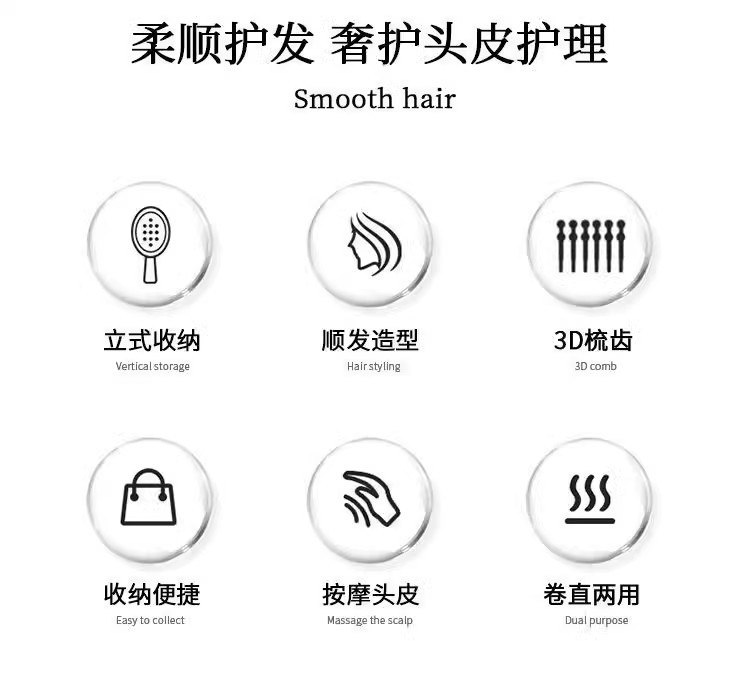 柔顺护发 奢护头皮护理

Smooth hair

立式收纳
Vertical storage

顺发造型
Hair styling

3D梳齿
3D comb

收纳便捷
Easy to collect

按摩头皮
Massage the scalp

卷直两用
Dual purpose