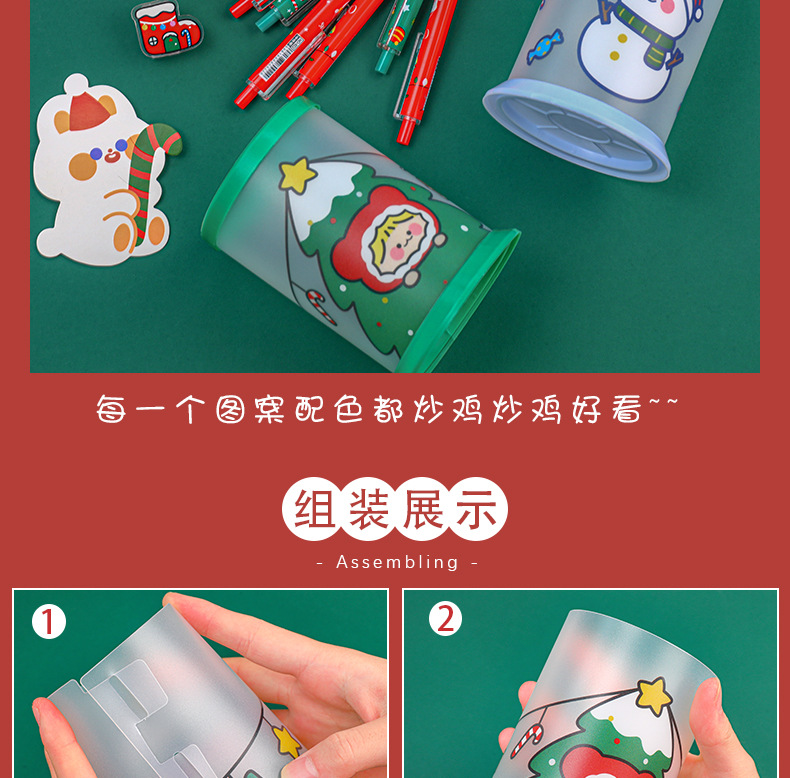 每一个图案配色都炒鸡炒鸡好看~~

组装展示

- Assembling -

1

2