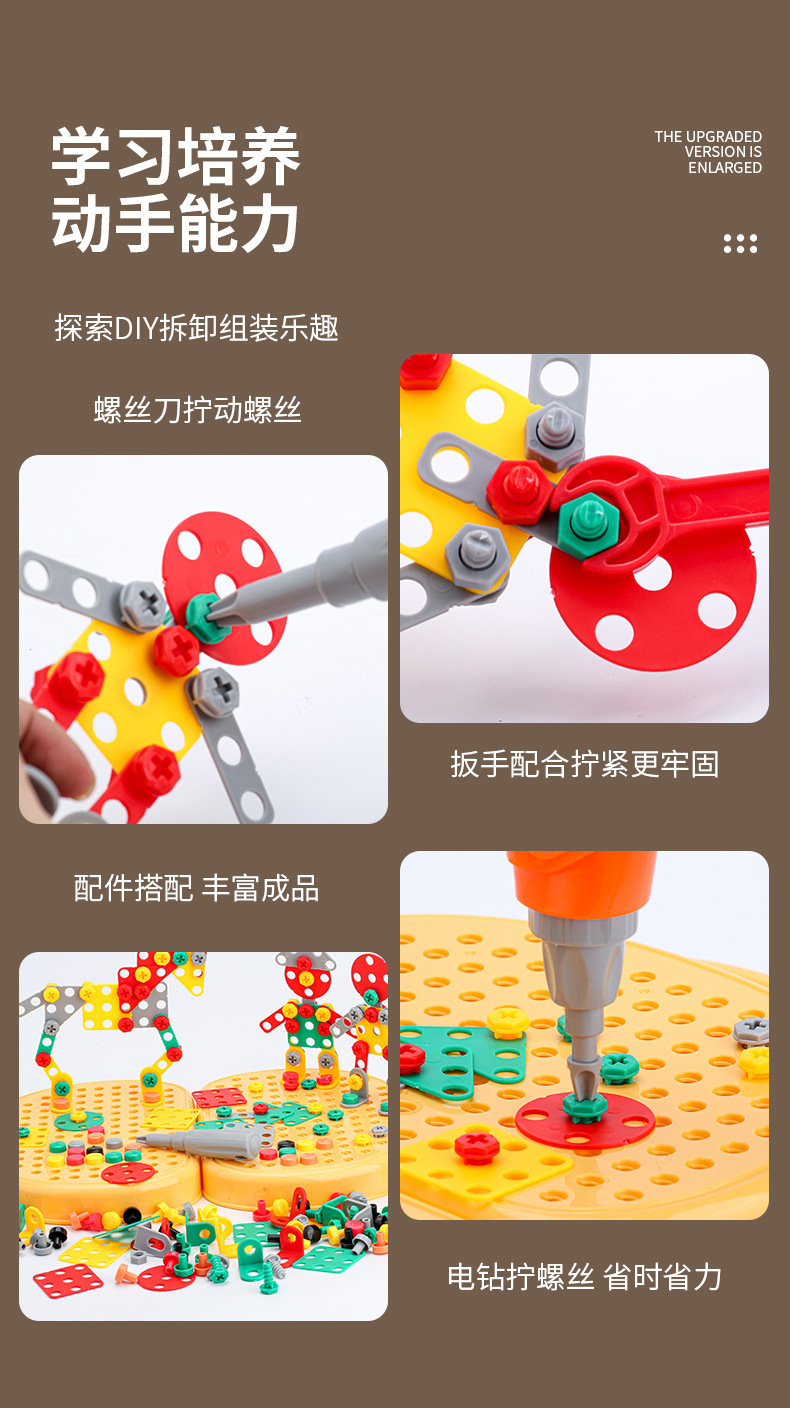 学习培养
动手能力

THE UPGRADED VERSION IS ENLARGED

探索DIY拆卸组装乐趣

螺丝刀拧动螺丝

扳手配合拧紧更牢固

配件搭配 丰富成品

电钻拧螺丝 省时省力