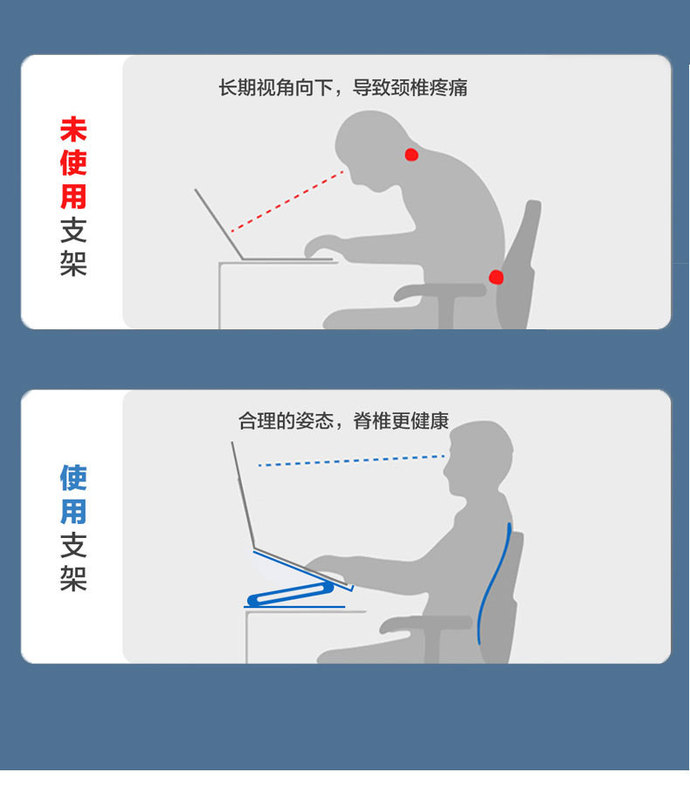 未使用支架

长期视角向下，导致颈椎疼痛

使用支架

合理的姿态，脊椎更健康