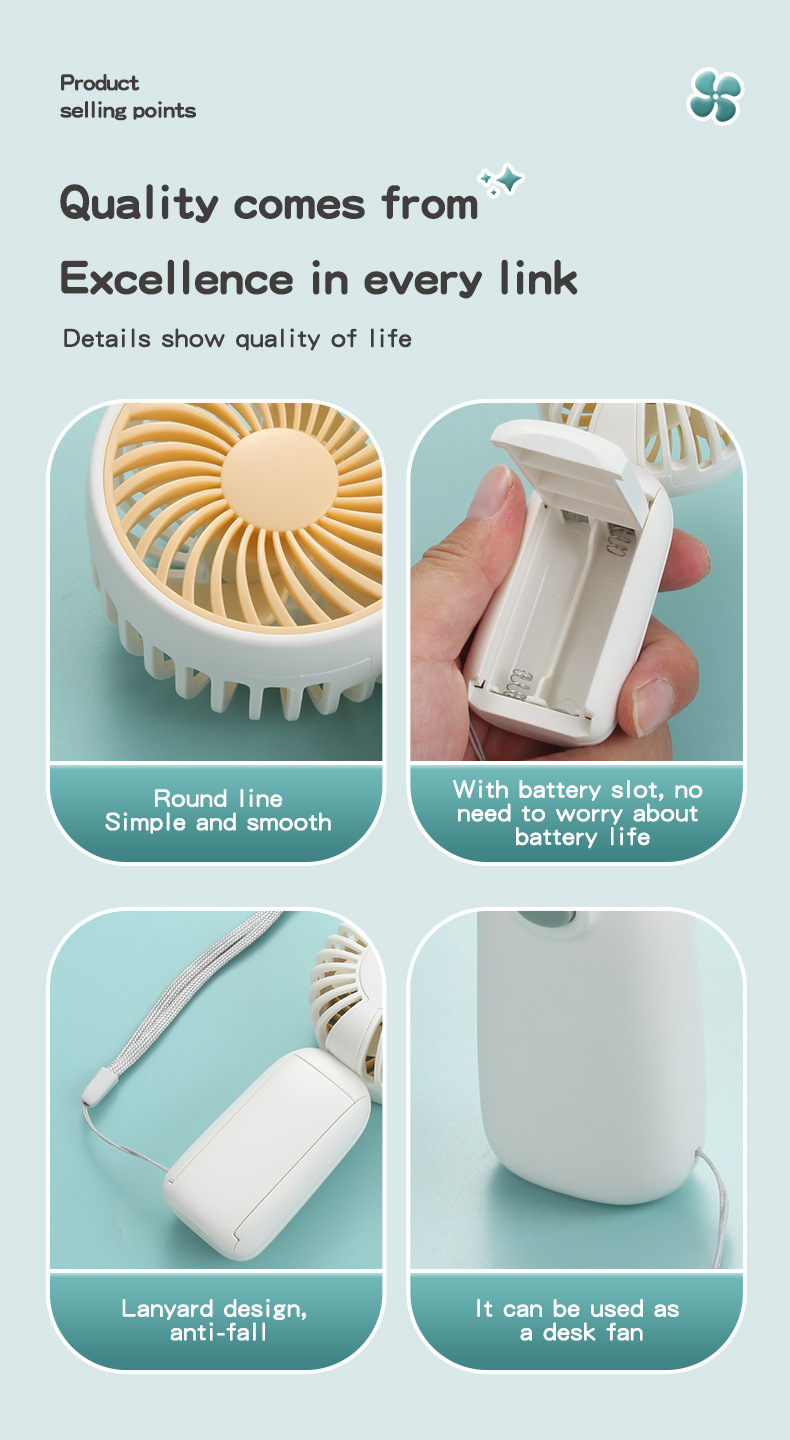 Product
selling points

Quality comes from
Excellence in every link

Details show quality of life

Round line
Simple and smooth

With battery slot, no need to worry about battery life

Lanyard design, anti-fall

It can be used as a desk fan