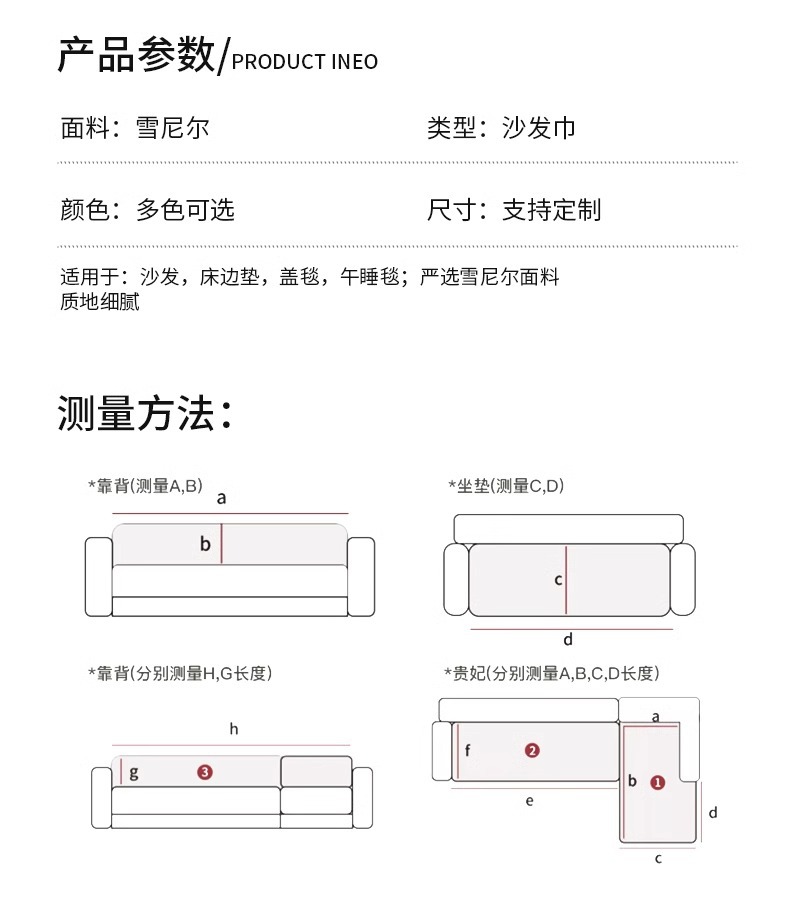 产品参数/PRODUCT INEO

面料：雪尼尔

类型：沙发巾

颜色：多色可选

尺寸：支持定制

适用于：沙发，床边垫，盖毯，午睡毯；严选雪尼尔面料质地细腻

测量方法：

*靠背(测量A,B)

a

b

*坐垫(测量C,D)

c

d

*靠背(分别测量H,G长度)

h

g

3

*贵妃(分别测量A,B,C,D长度)

a

f

2

b

1

e

d

c