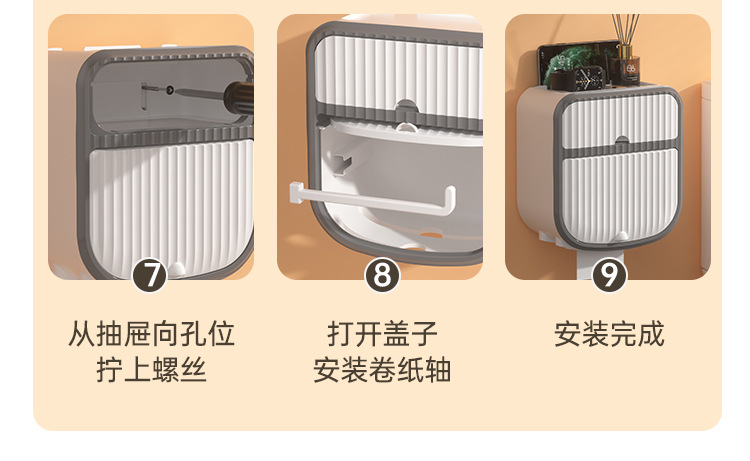 7

从抽屉向孔位
拧上螺丝

8

打开盖子
安装卷纸轴

9

安装完成