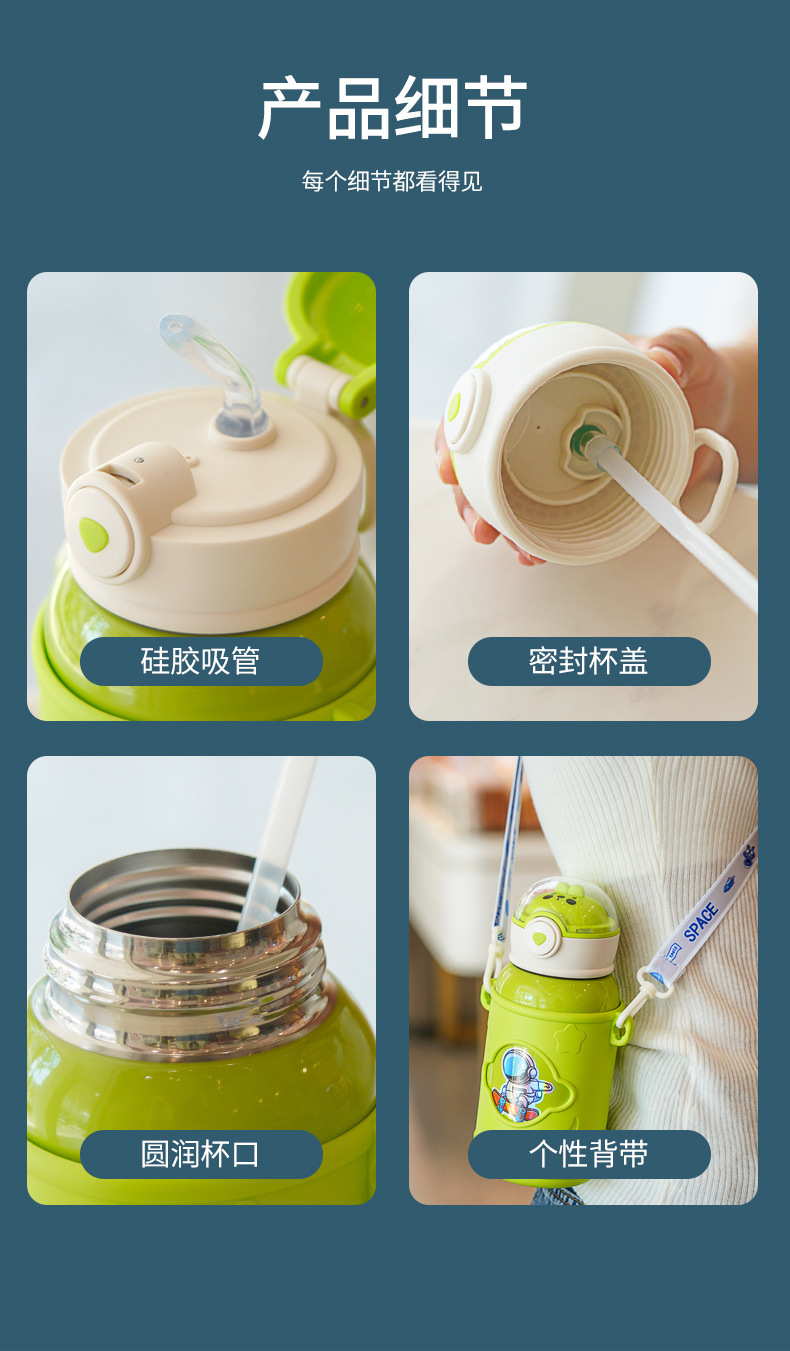 产品细节

每个细节都看得见

硅胶吸管

密封杯盖

圆润杯口

SPACE

个性背带