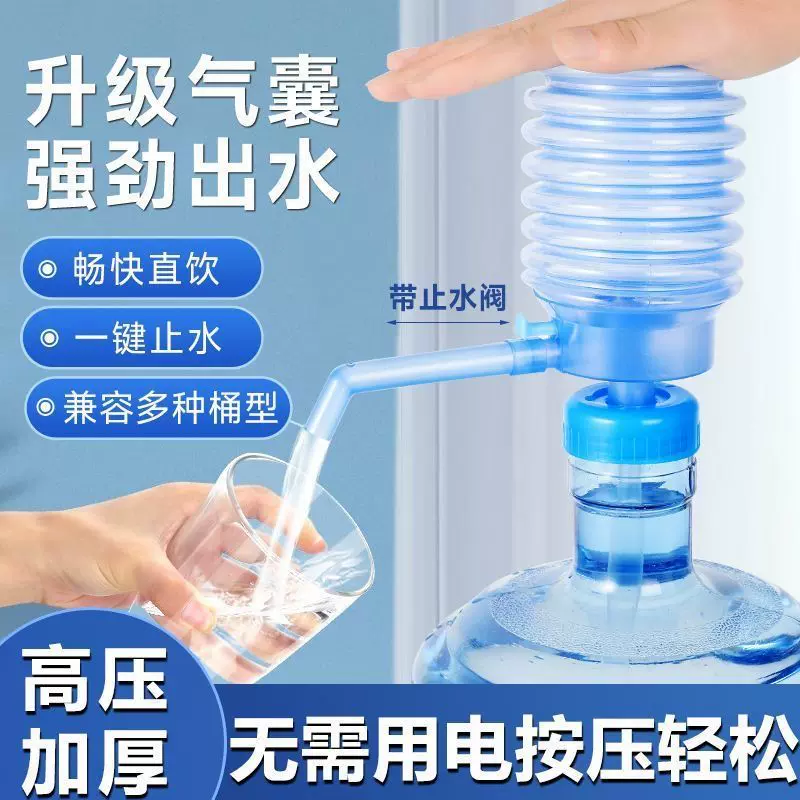 升级气囊
强劲出水

畅快直饮

一键止水

兼容多种桶型

带止水阀

高压
加厚

无需用电按压轻松