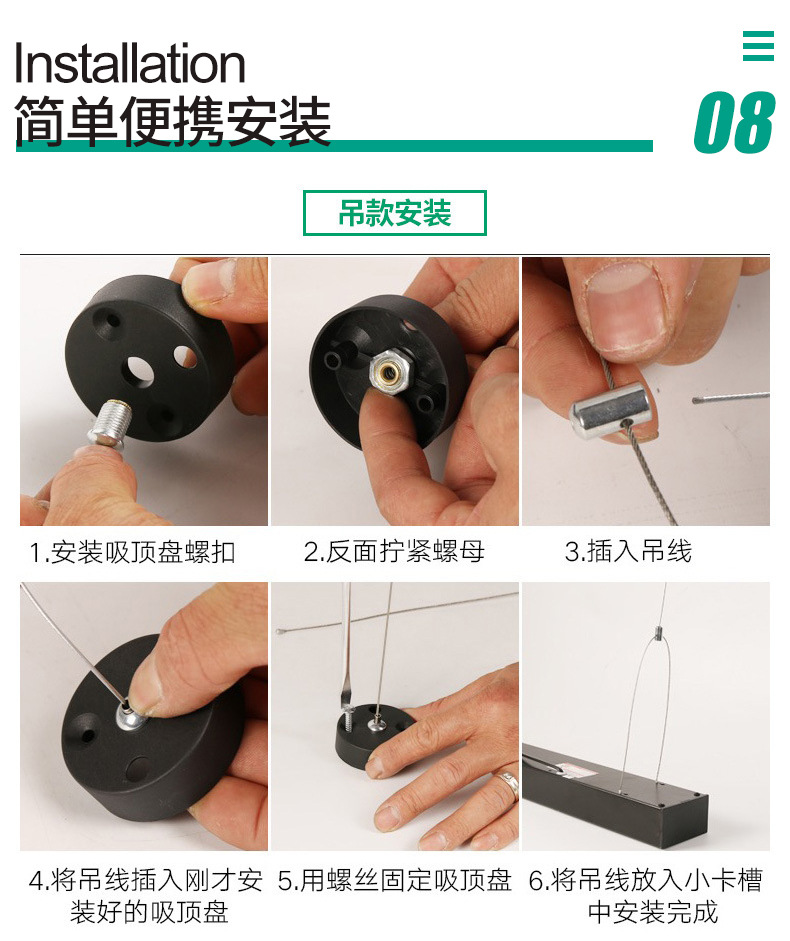 Installation
简单便携安装

08

吊款安装

1.安装吸顶盘螺扣

2.反面拧紧螺母

3.插入吊线

4.将吊线插入刚才安装好的吸顶盘

5.用螺丝固定吸顶盘

6.将吊线放入小卡槽中安装完成