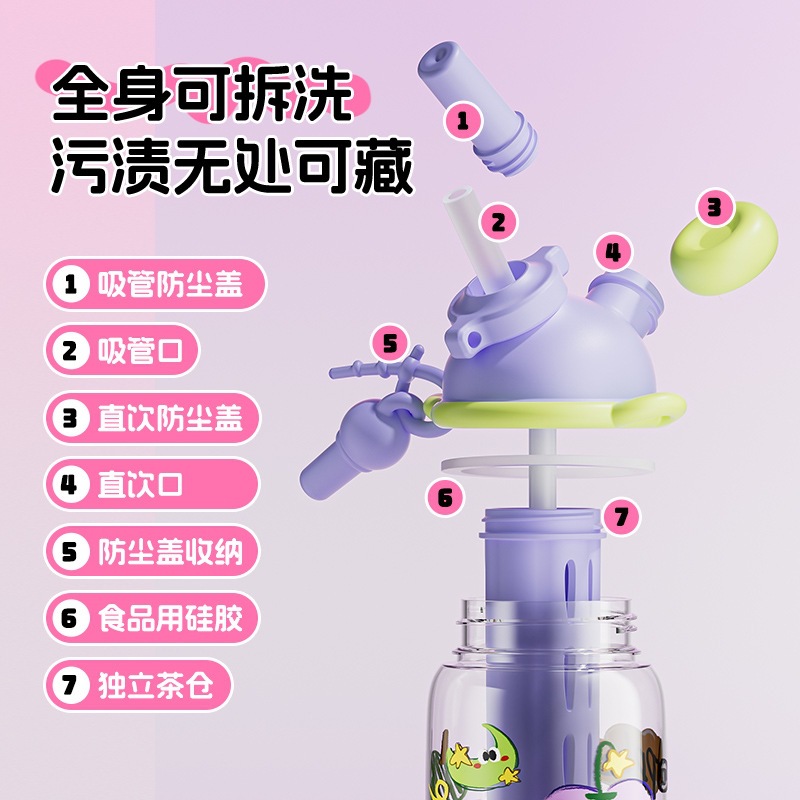 全身可拆洗
污渍无处可藏

1 吸管防尘盖
2 吸管口
3 直饮防尘盖
4 直饮口
5 防尘盖收纳
6 食品用硅胶
7 独立茶仓

1
2
3
4
5
6
7