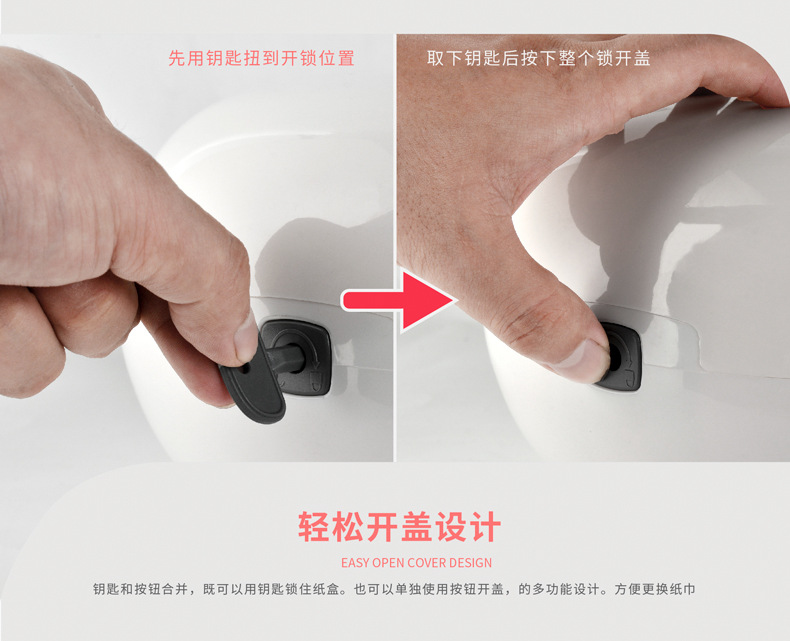 先用钥匙扭到开锁位置

取下钥匙后按下整个锁开盖

轻松开盖设计

EASY OPEN COVER DESIGN

钥匙和按钮合并，既可以用钥匙锁住纸盒。也可以单独使用按钮开盖，的多功能设计。方便更换纸巾