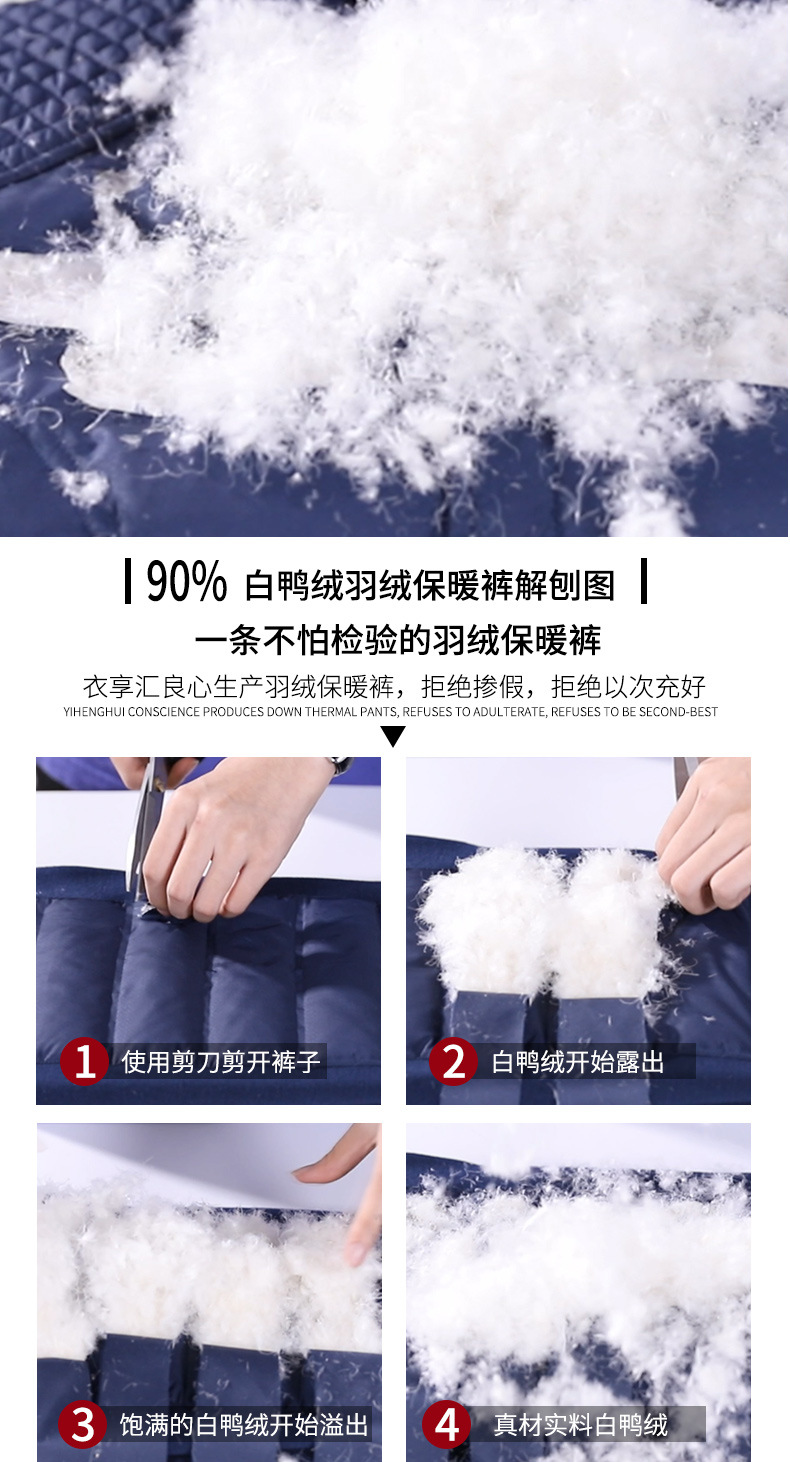 90% 白鸭绒羽绒保暖裤解刨图

一条不怕检验的羽绒保暖裤

衣享汇良心生产羽绒保暖裤，拒绝掺假，拒绝以次充好

YIHENGHUI CONSCIENCE PRODUCES DOWN THERMAL PANTS, REFUSES TO ADULTERATE, REFUSES TO BE SECOND-BEST

1 使用剪刀剪开裤子

2 白鸭绒开始露出

3 饱满的白鸭绒开始溢出

4 真材实料白鸭绒