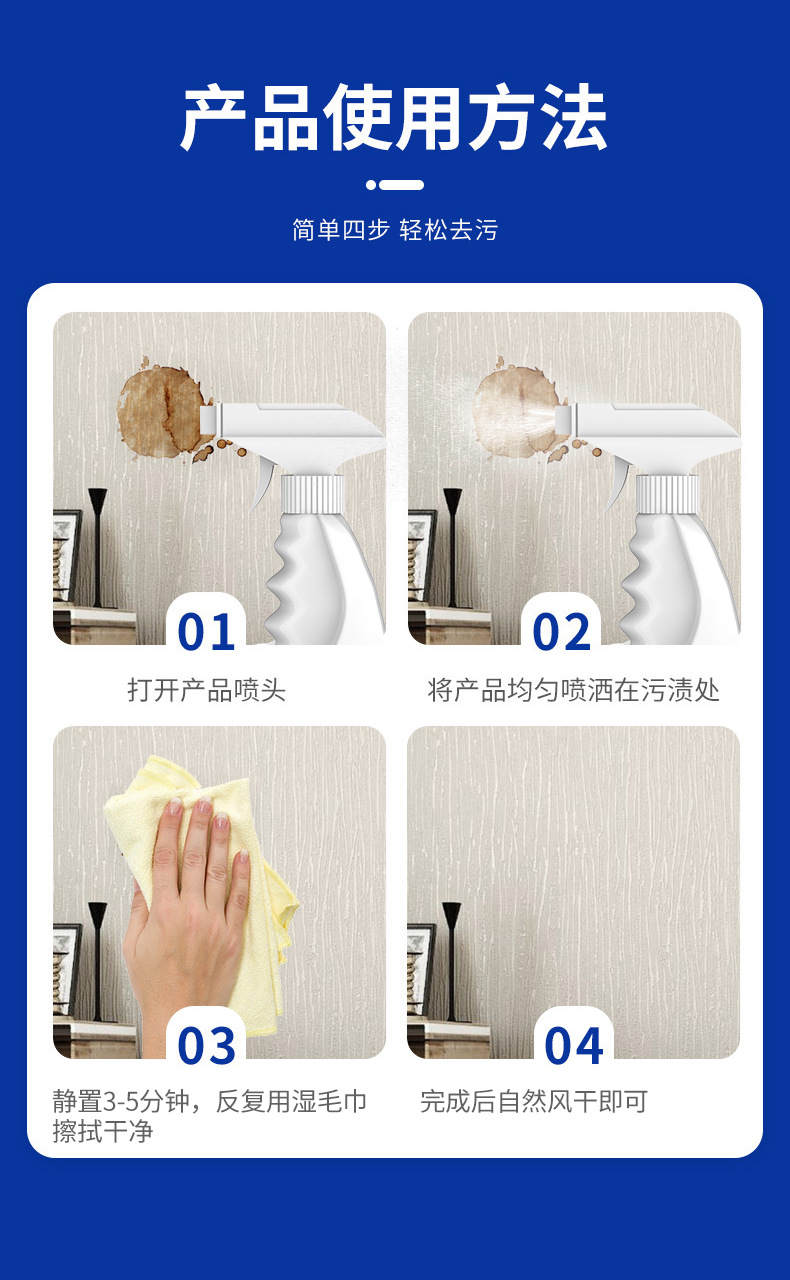 产品使用方法

简单四步 轻松去污

01

打开产品喷头

02

将产品均匀喷洒在污渍处

03

静置3-5分钟，反复用湿毛巾擦拭干净

04

完成后自然风干即可