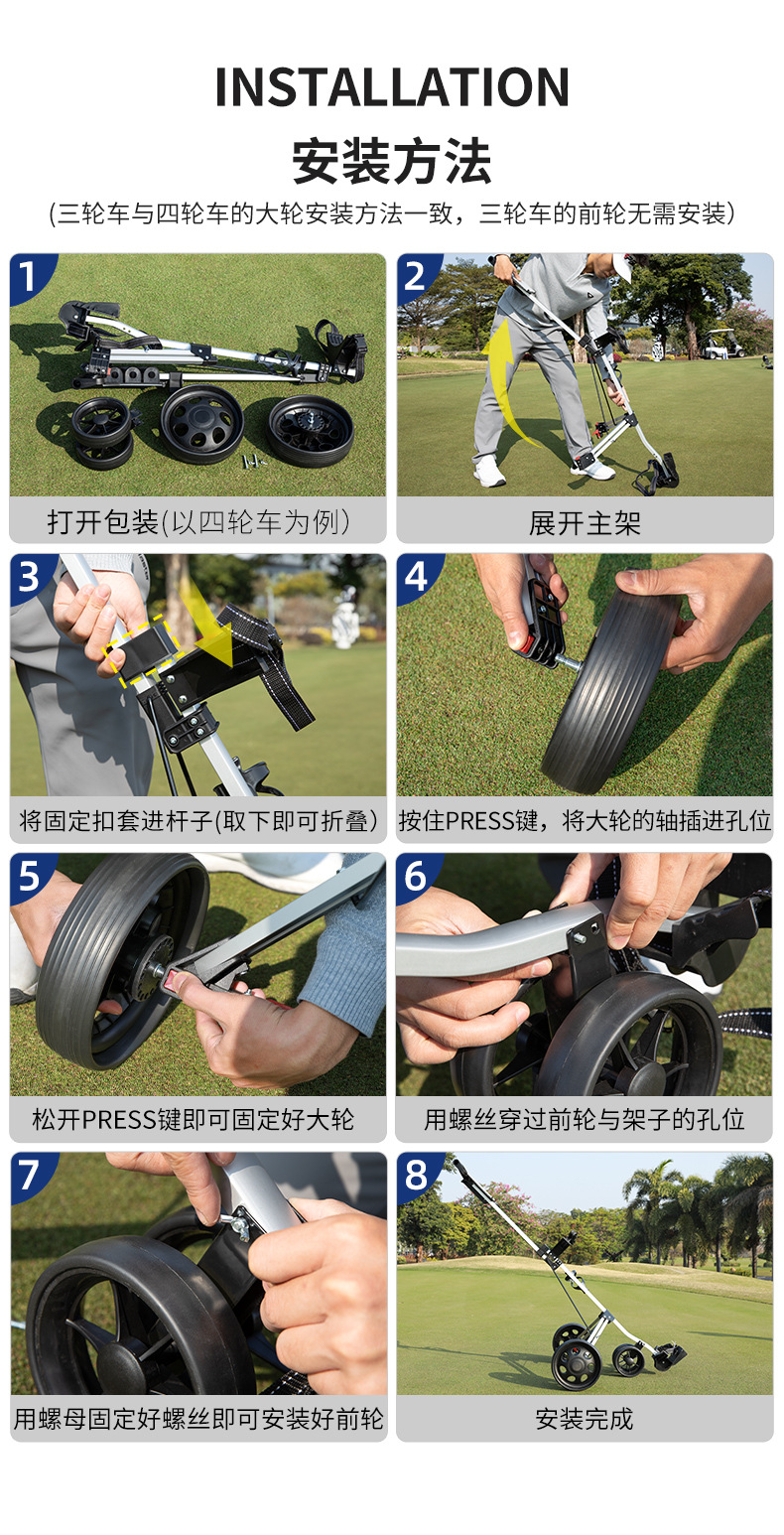 INSTALLATION
安装方法
(三轮车与四轮车的大轮安装方法一致，三轮车的前轮无需安装)

1
打开包装(以四轮车为例)

2
展开主架

3
将固定扣套进杆子(取下即可折叠)

4
按住PRESS键，将大轮的轴插进孔位

5
松开PRESS键即可固定好大轮

6
用螺丝穿过前轮与架子的孔位

7
用螺母固定好螺丝即可安装好前轮

8
安装完成