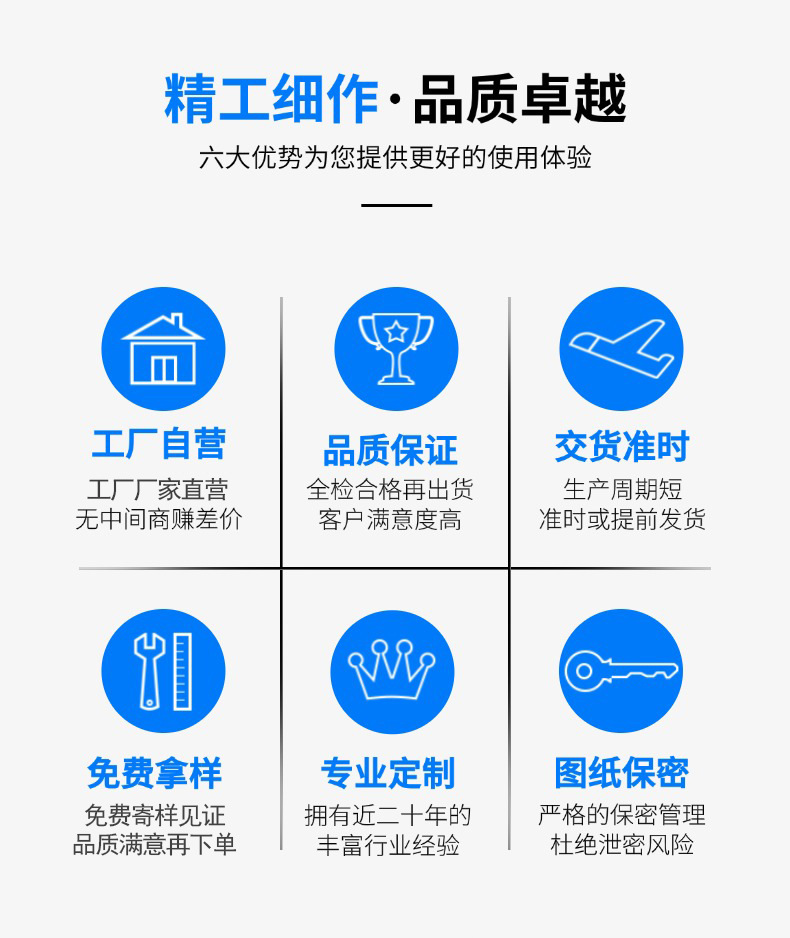 精工细作·品质卓越

六大优势为您提供更好的使用体验

工厂自营

工厂厂家直营
无中间商赚差价

品质保证

全检合格再出货
客户满意度高

交货准时

生产周期短
准时或提前发货

免费拿样

免费寄样见证
品质满意再下单

专业定制

拥有近二十年的
丰富行业经验

图纸保密

严格的保密管理
杜绝泄密风险