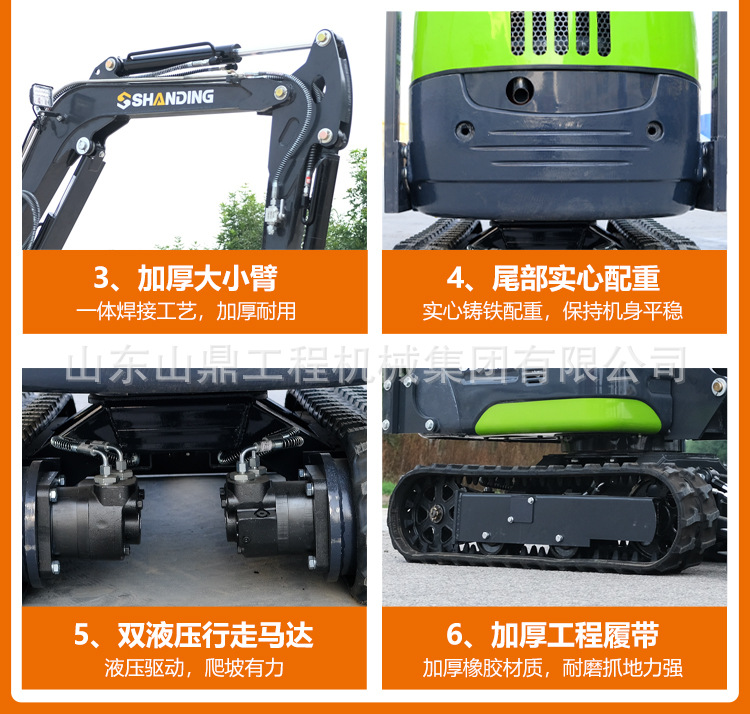 SHANDING

3、加厚大小臂
一体焊接工艺，加厚耐用

4、尾部实心配重
实心铸铁配重，保持机身平稳

山东山鼎工程机械集团有限公司

5、双液压行走马达
液压驱动，爬坡有力

6、加厚工程履带
加厚橡胶材质，耐磨抓地力强