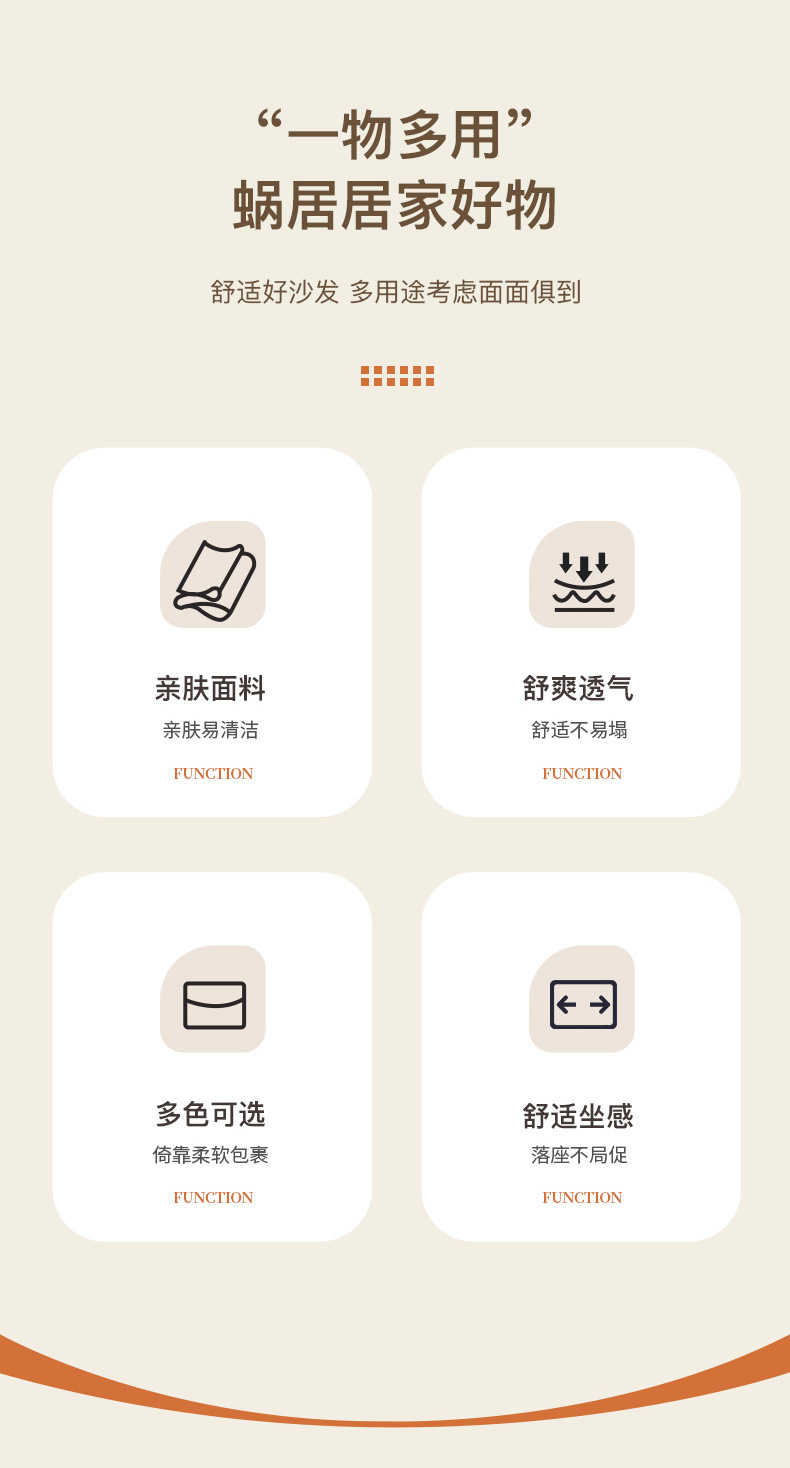 “一物多用”
蜗居居家好物

舒适好沙发 多用途考虑面面俱到

亲肤面料
亲肤易清洁
FUNCTION

舒爽透气
舒适不易塌
FUNCTION

多色可选
倚靠柔软包裹
FUNCTION

舒适坐感
落座不局促
FUNCTION