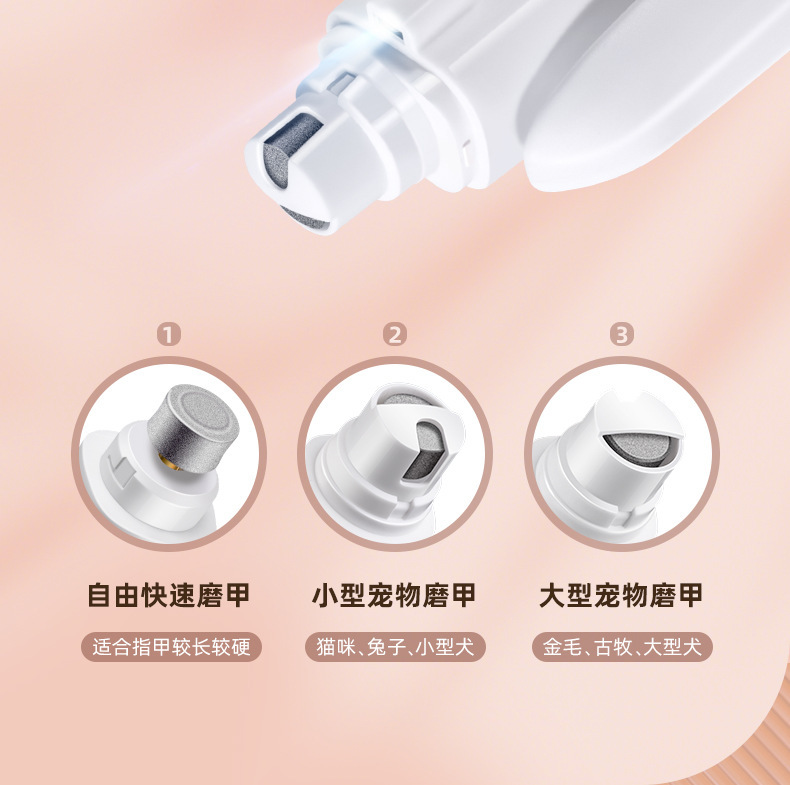 1
自由快速磨甲
适合指甲较长较硬

2
小型宠物磨甲
猫咪、兔子、小型犬

3
大型宠物磨甲
金毛、古牧、大型犬