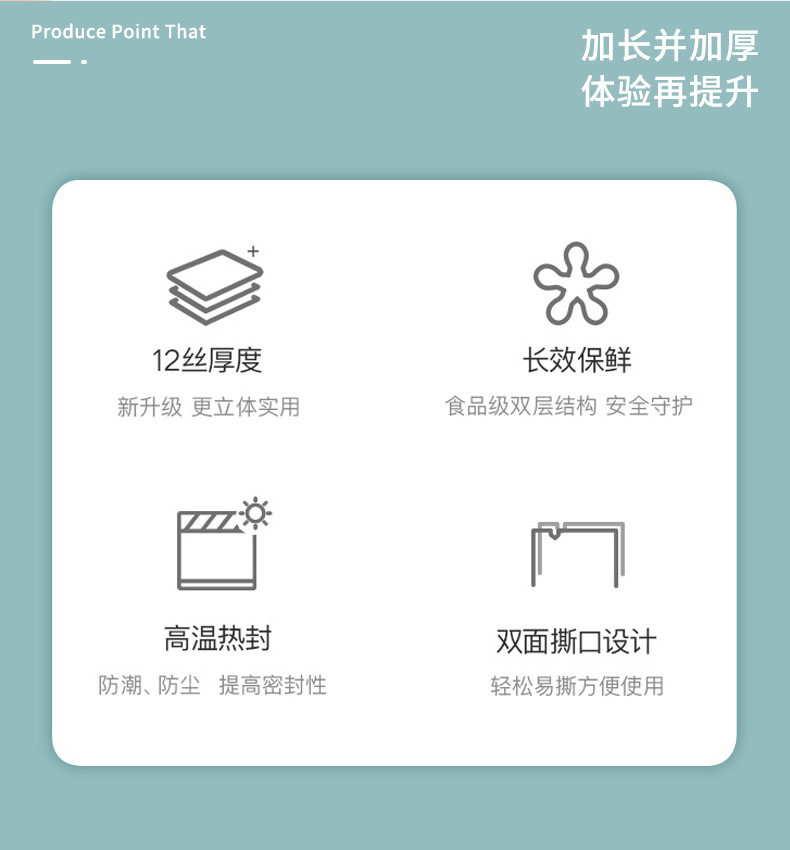 Produce Point That

加长并加厚
体验再提升

12丝厚度
新升级 更立体实用

长效保鲜
食品级双层结构 安全守护

高温热封
防潮、防尘 提高密封性

双面撕口设计
轻松易撕方便使用