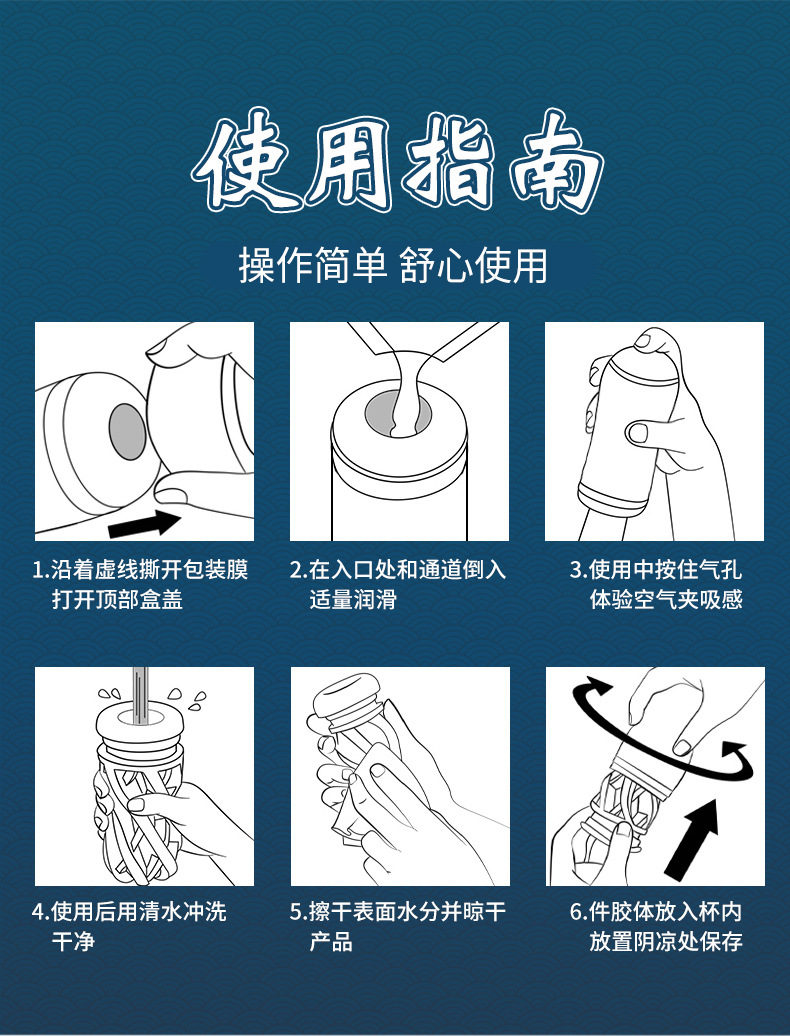 使用指南

操作简单 舒心使用

1.沿着虚线撕开包装膜
打开顶部盒盖

2.在入口处和通道倒入
适量润滑

3.使用中按住气孔
体验空气夹吸感

4.使用后用清水冲洗
干净

5.擦干表面水分并晾干
产品

6.件胶体放入杯内
放置阴凉处保存