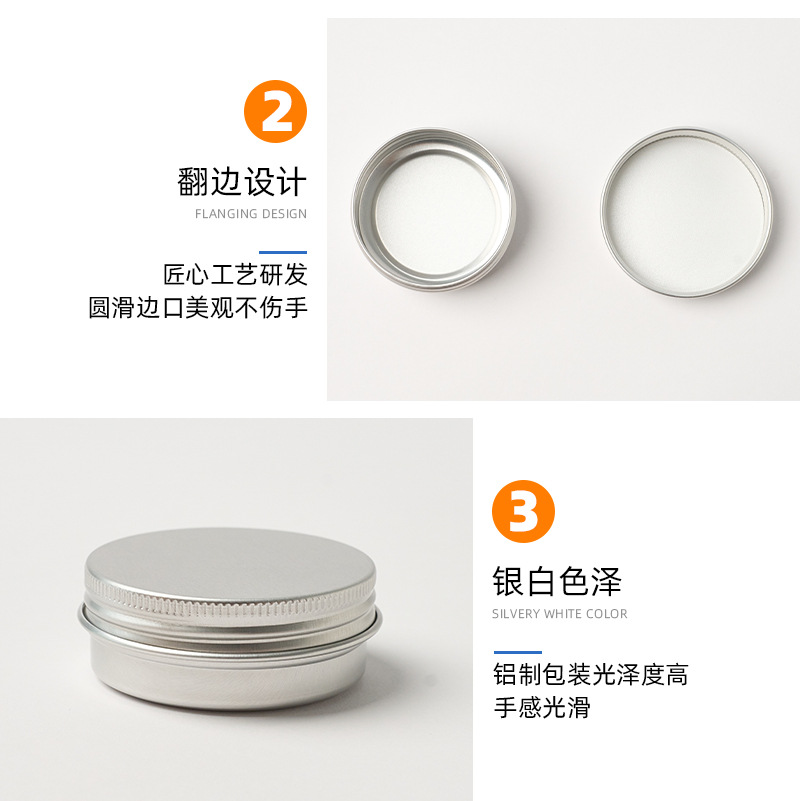 2

翻边设计

FLANGING DESIGN

匠心工艺研发
圆滑边口美观不伤手

3

银白色泽

SILVERY WHITE COLOR

铝制包装光泽度高
手感光滑