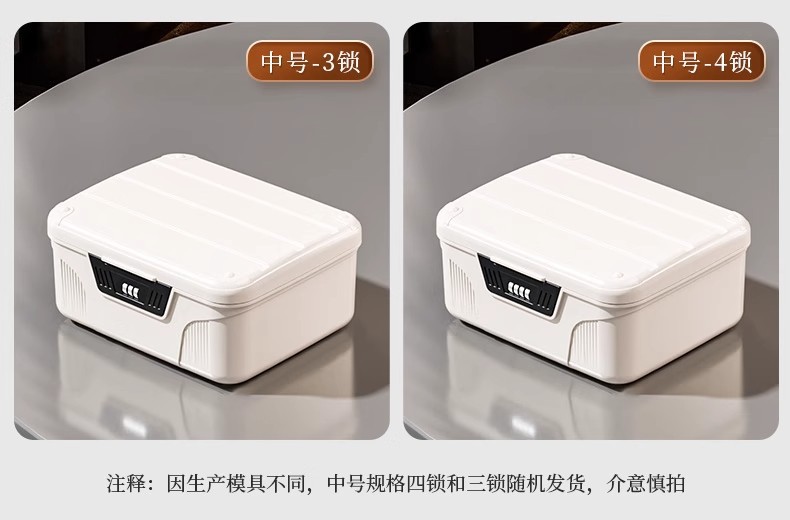 中号-3锁

中号-4锁

注释：因生产模具不同，中号规格四锁和三锁随机发货，介意慎拍