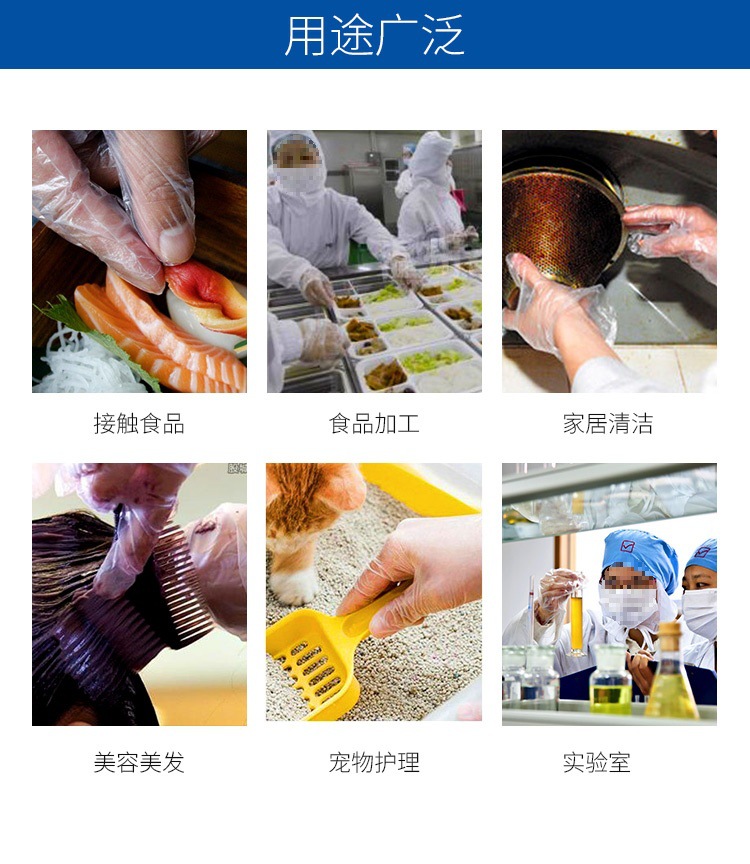 用途广泛

接触食品

食品加工

家居清洁

美容美发

宠物护理

实验室