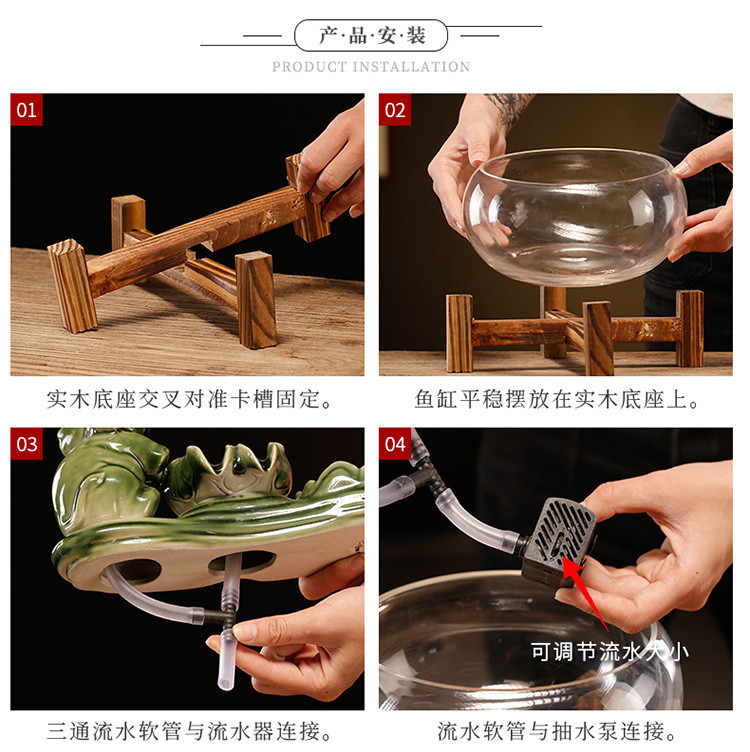 产·品·安·装

PRODUCT INSTALLATION

01

实木底座交叉对准卡槽固定。

02

鱼缸平稳摆放在实木底座上。

03

三通流水软管与流水器连接。

04

可调节流水大小

流水软管与抽水泵连接。